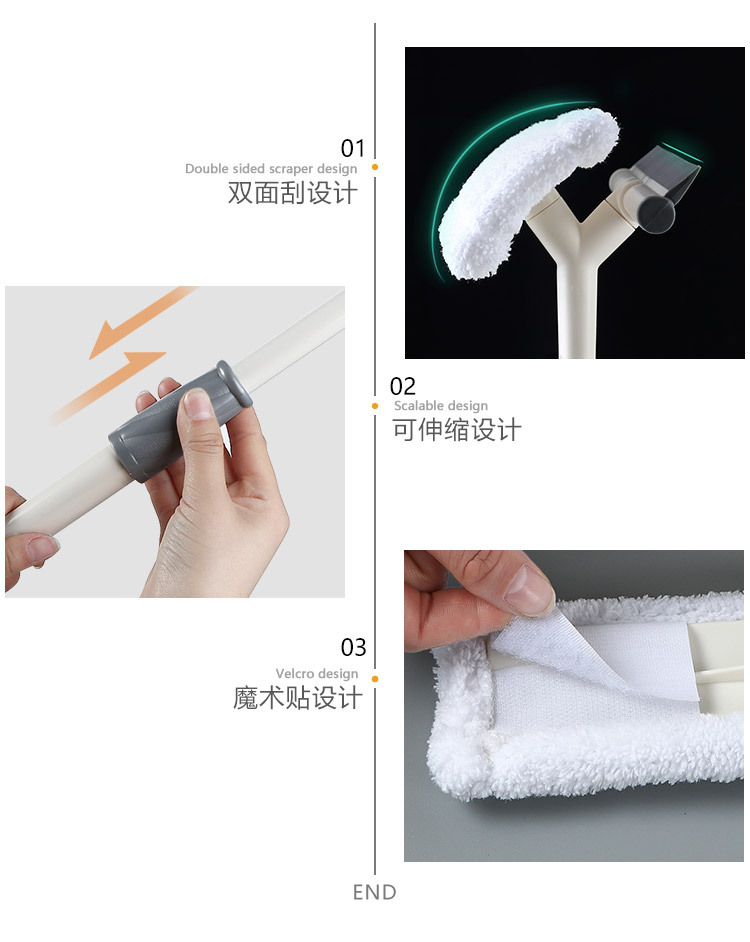 01
Double sided scraper design
双面刮设计

02
Scalable design
可伸缩设计

03
Velcro design
魔术贴设计

END