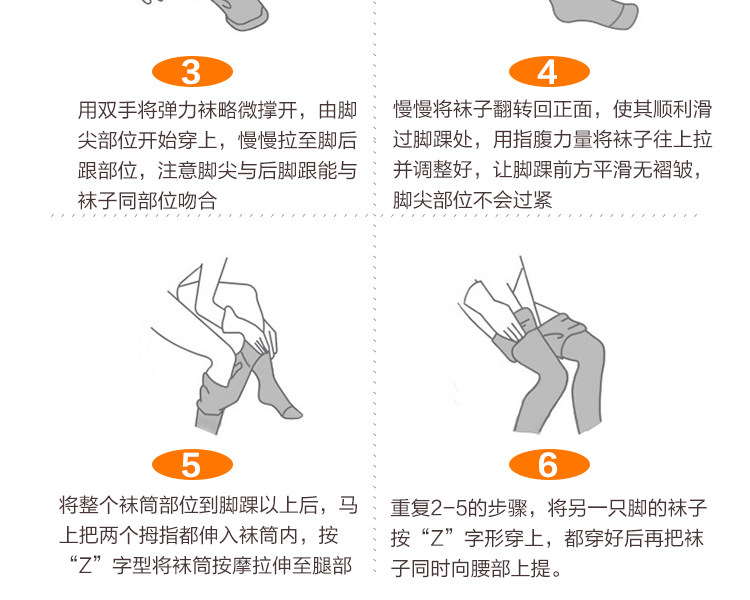 3

用双手将弹力袜略微撑开，由脚尖部位开始穿上，慢慢拉至脚后跟部位，注意脚尖与后脚跟能与袜子同部位吻合

4

慢慢将袜子翻转回正面，使其顺利滑过脚踝处，用指腹力量将袜子往上拉并调整好，让脚踝前方平滑无褶皱，脚尖部位不会过紧

5

将整个袜筒部位到脚踝以上后，马上把两个拇指都伸入袜筒内，按“Z”字型将袜筒按摩拉伸至腿部

6

重复2-5的步骤，将另一只脚的袜子按“Z”字形穿上，都穿好后再把袜子同时向腰部上提。