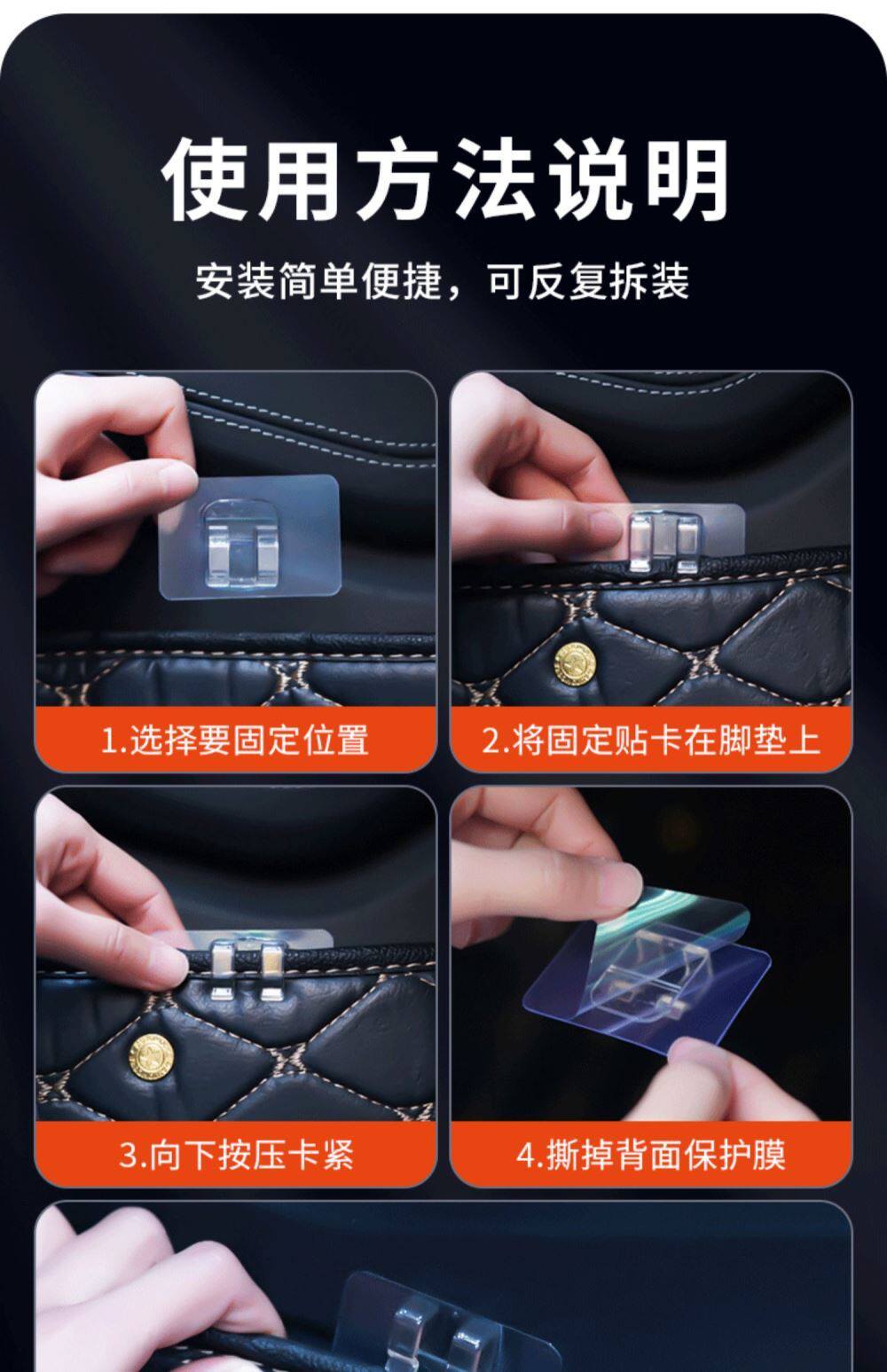 使用方法说明

安装简单便捷，可反复拆装

1.选择要固定位置

2.将固定贴卡在脚垫上

3.向下按压卡紧

4.撕掉背面保护膜