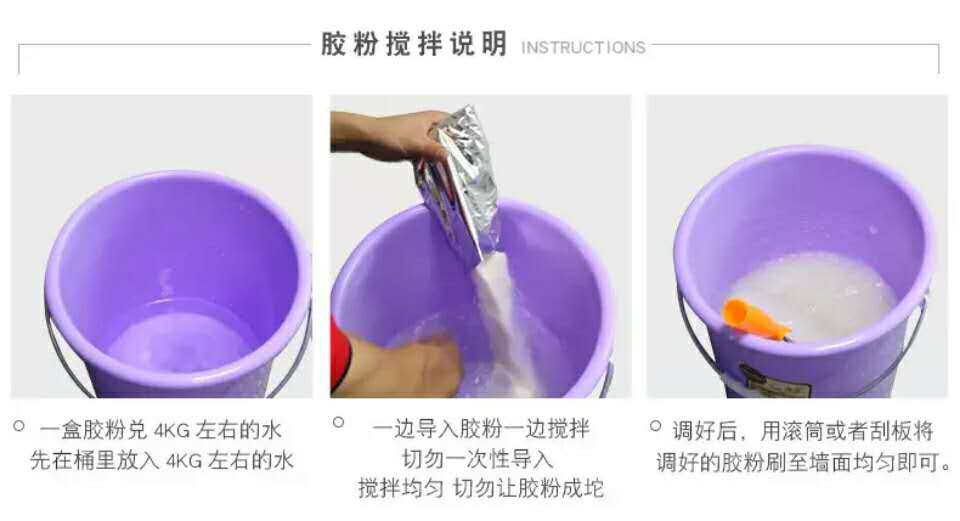 胶粉搅拌说明 INSTRUCTIONS

一盒胶粉兑 4KG 左右的水
先在桶里放入 4KG 左右的水

一边导入胶粉一边搅拌
切勿一次性导入
搅拌均匀 切勿让胶粉成坨

调好后，用滚筒或者刮板将
调好的胶粉刷至墙面均匀即可。