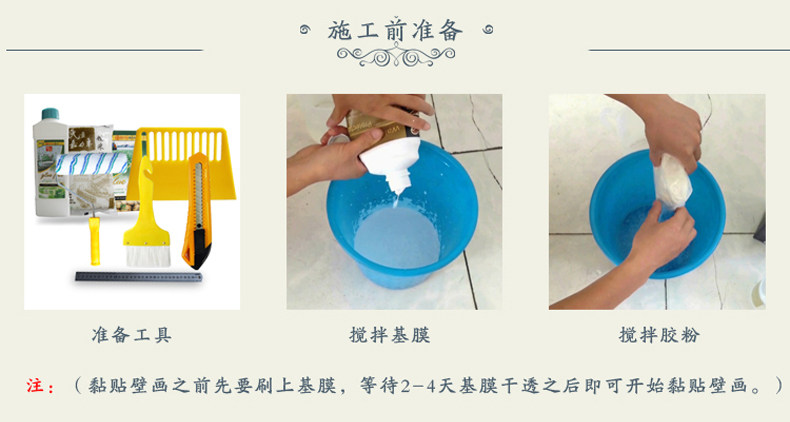 施工前准备

准备工具

搅拌基膜

搅拌胶粉

注：（黏贴壁画之前先要刷上基膜，等待2-4天基膜干透之后即可开始黏贴壁画。）