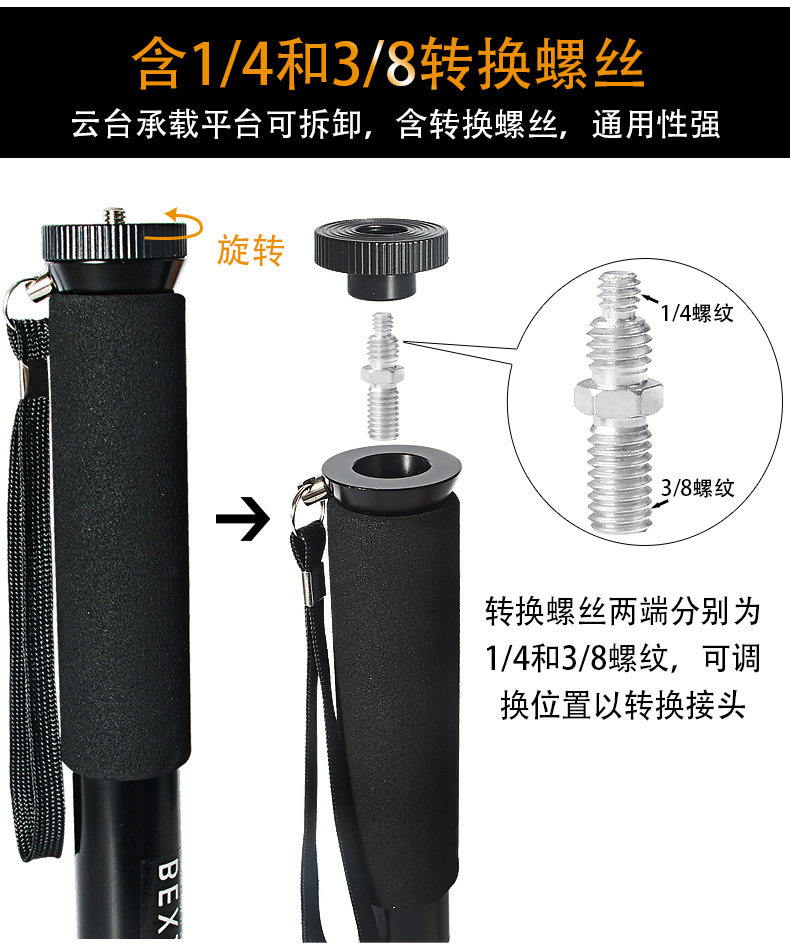 含1/4和3/8转换螺丝

云台承载平台可拆卸，含转换螺丝，通用性强

旋转

1/4螺纹

3/8螺纹

转换螺丝两端分别为1/4和3/8螺纹，可调换位置以转换接头

BEX