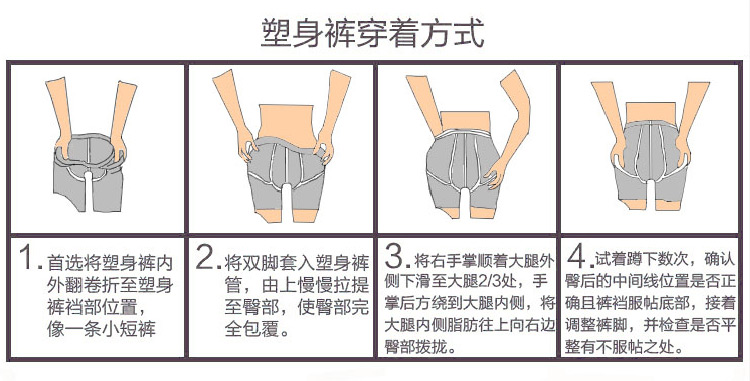 塑身裤穿着方式

1. 首选将塑身裤内外翻卷折至塑身裤裆部位置，像一条小短裤

2. 将双脚套入塑身裤管，由上慢慢拉提至臀部，使臀部完全包覆。

3. 将右手掌顺着大腿外侧下滑至大腿2/3处，手掌后方绕到大腿内侧，将大腿内侧脂肪往上向右边臀部拨拢。

4. 试着蹲下数次，确认臀后的中间线位置是否正确且裤裆服帖底部，接着调整裤脚，并检查是否平整有不服帖之处。