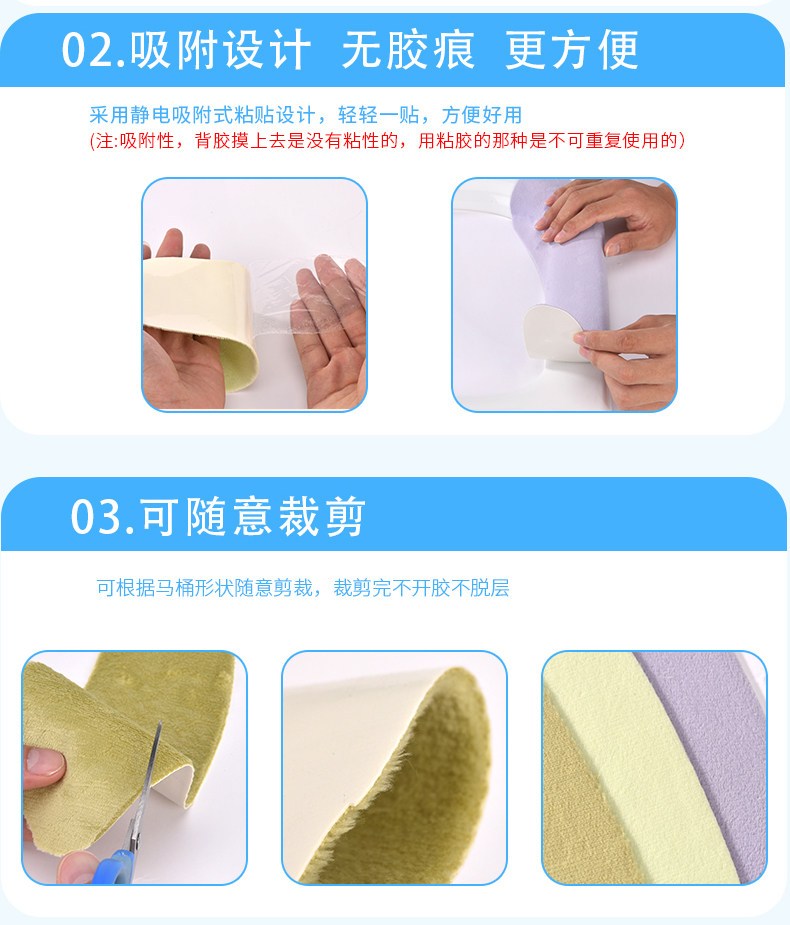 02.吸附设计 无胶痕 更方便

采用静电吸附式粘贴设计，轻轻一贴，方便好用
(注:吸附性，背胶摸上去是没有粘性的，用粘胶的那种是不可重复使用的)

03.可随意裁剪

可根据马桶形状随意剪裁，裁剪完不开胶不脱层