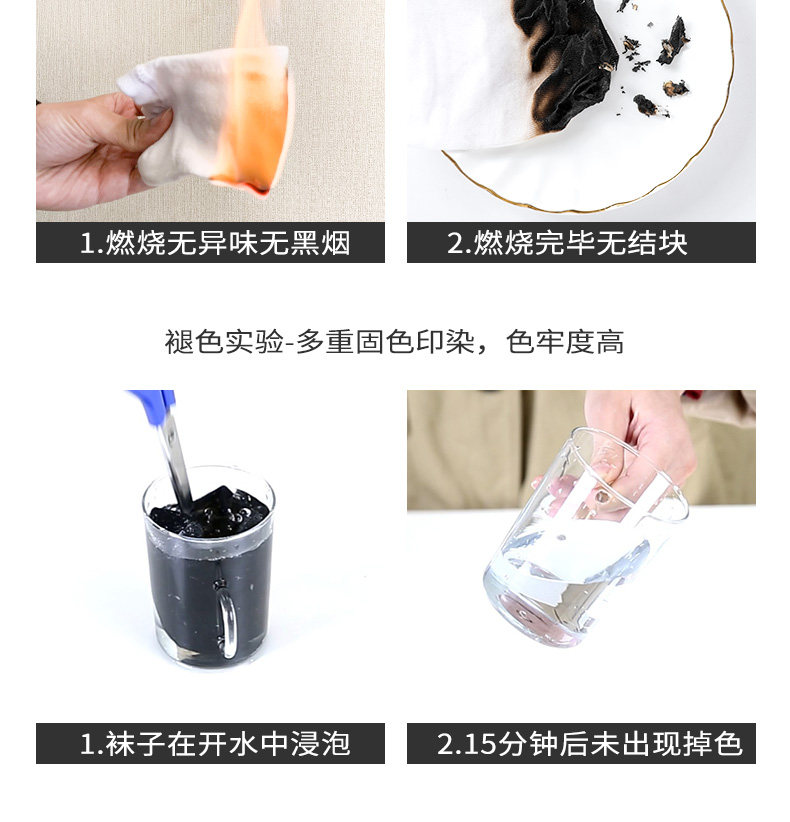 1.燃烧无异味无黑烟

2.燃烧完毕无结块

褪色实验-多重固色印染，色牢度高

1.袜子在开水中浸泡

2.15分钟后未出现掉色