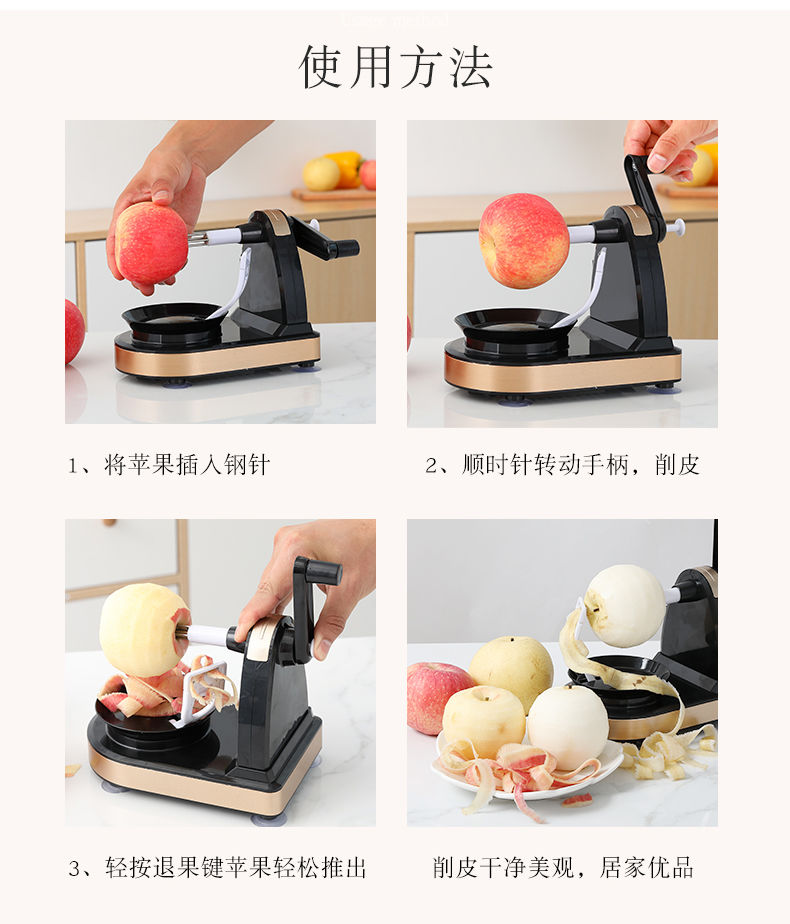 使用方法

1、将苹果插入钢针

2、顺时针转动手柄，削皮

3、轻按退果键苹果轻松推出

削皮干净美观，居家优品