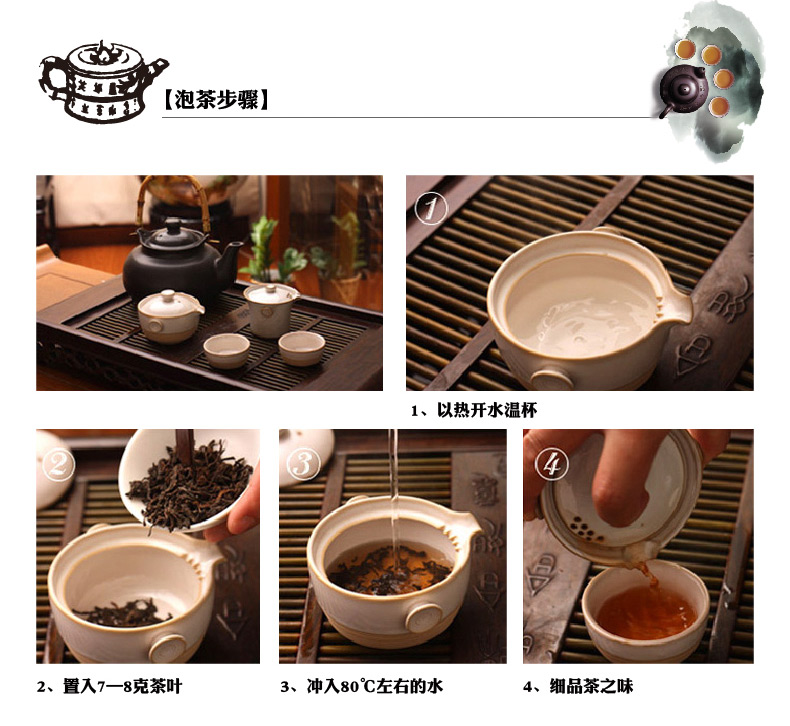 【泡茶步骤】

1

1、以热开水温杯

2

3

4

2、置入7—8克茶叶

3、冲入80℃左右的水

4、细品茶之味