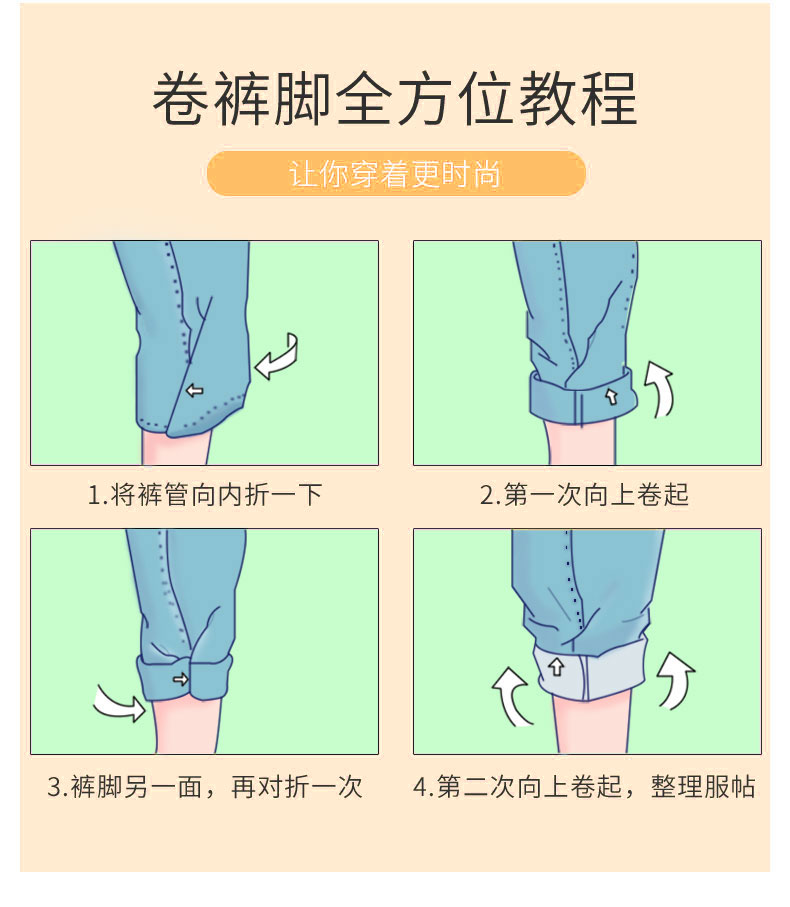 卷裤脚全方位教程

让你穿着更时尚

1.将裤管向内折一下

2.第一次向上卷起

3.裤脚另一面，再对折一次

4.第二次向上卷起，整理服帖