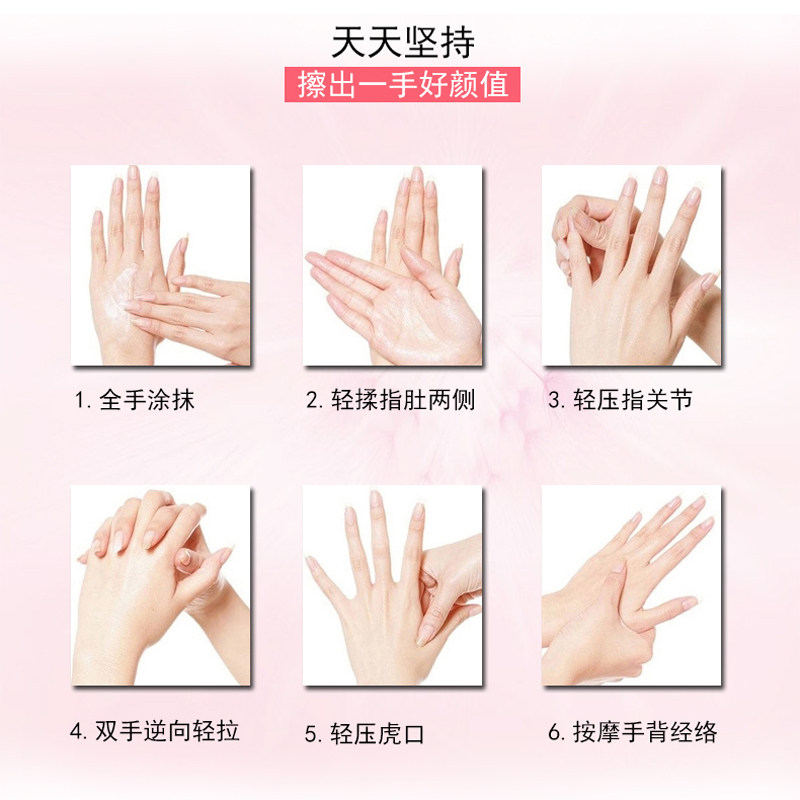 天天坚持

擦出一手好颜值

1. 全手涂抹

2. 轻揉指肚两侧

3. 轻压指关节

4. 双手逆向轻拉

5. 轻压虎口

6. 按摩手背经络