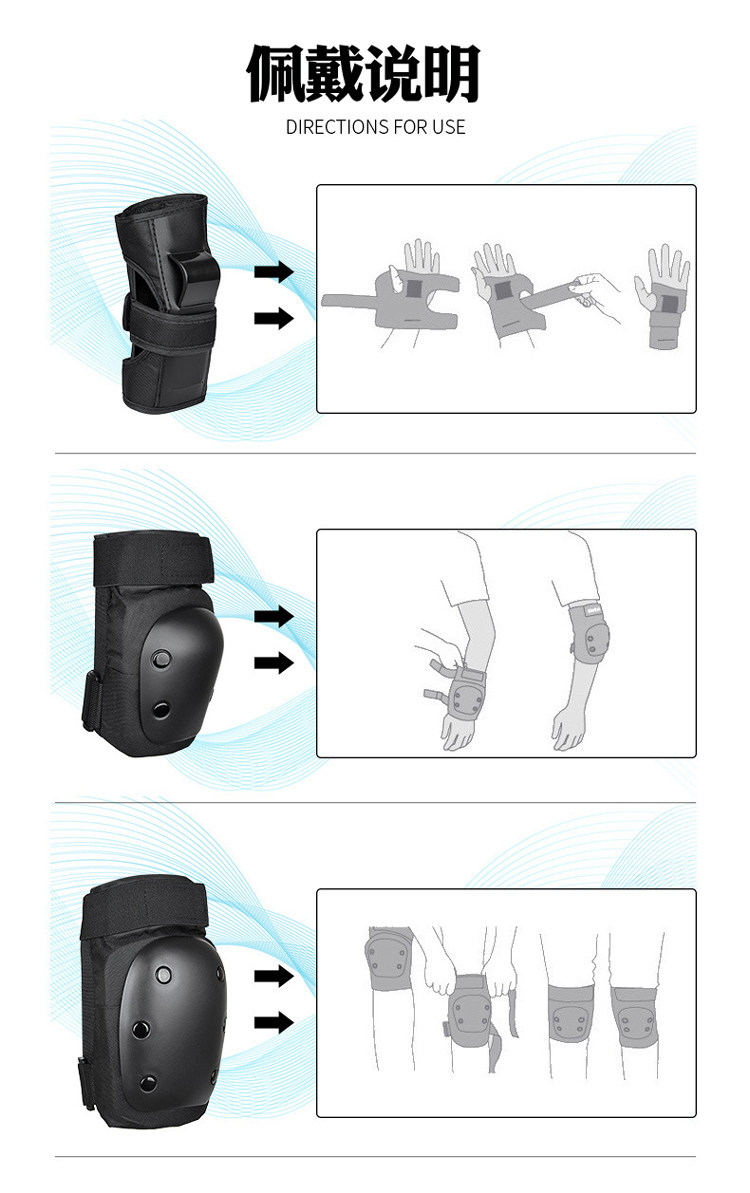 佩戴说明
DIRECTIONS FOR USE