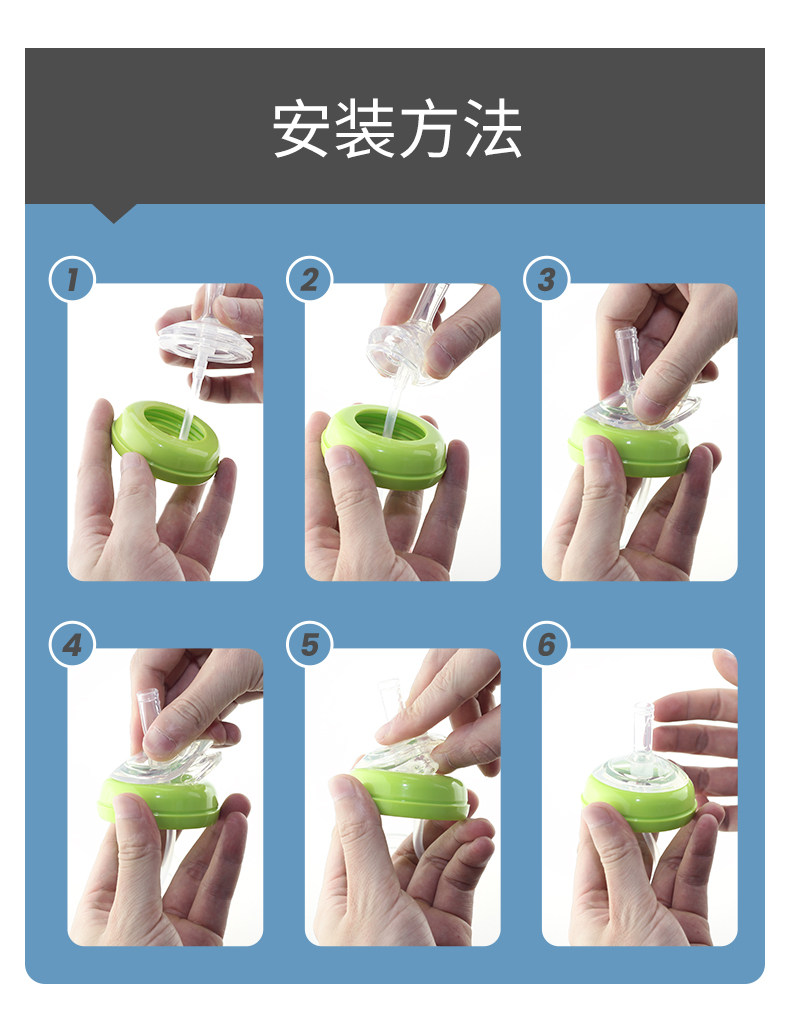 安装方法

1

2

3

4

5

6