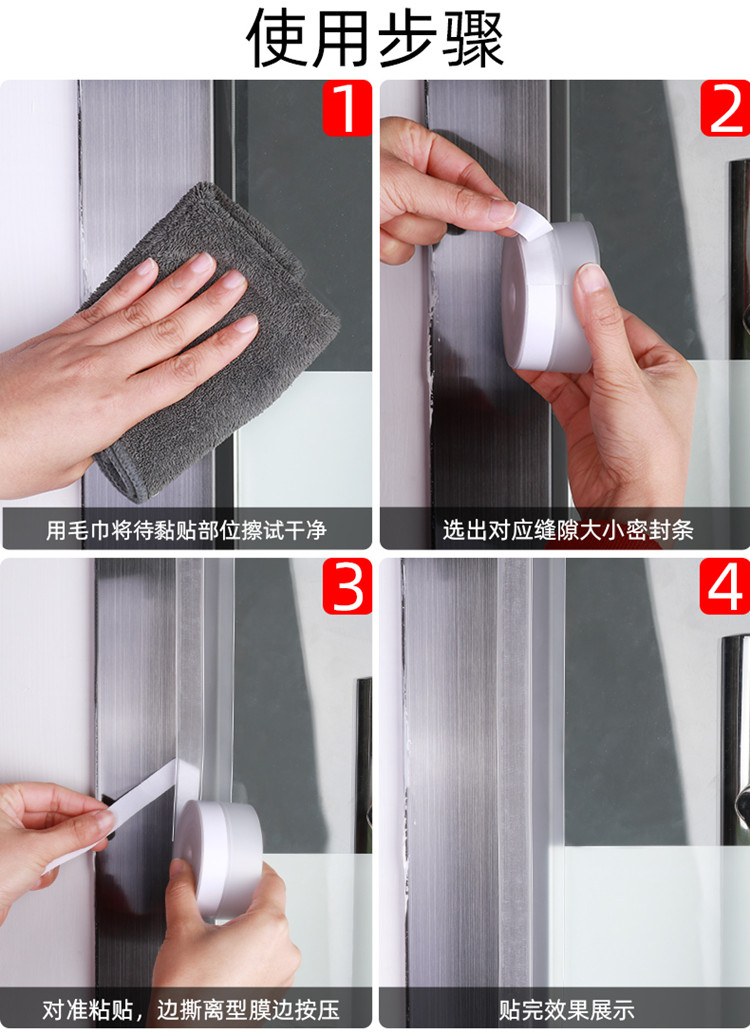 使用步骤

1
用毛巾将待黏贴部位擦试干净

2
选出对应缝隙大小密封条

3
对准粘贴，边撕离型膜边按压

4
贴完效果展示