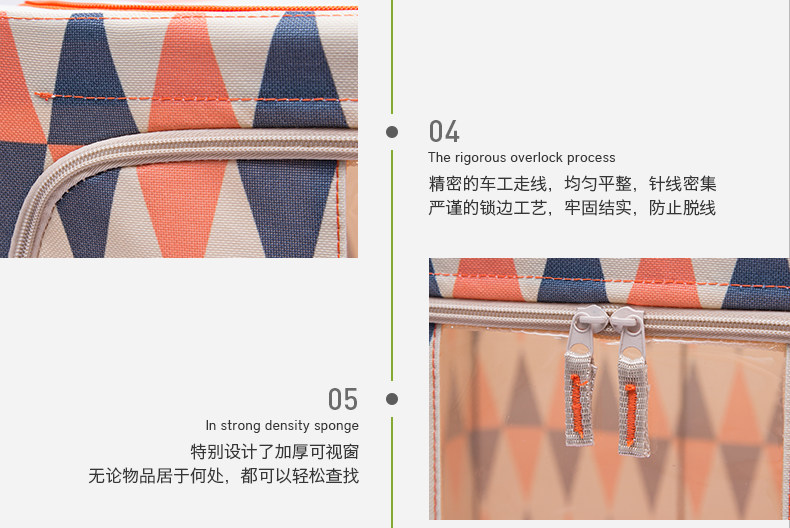 04
The rigorous overlock process
精密的车工走线，均匀平整，针线密集
严谨的锁边工艺，牢固结实，防止脱线

05
In strong density sponge
特别设计了加厚可视窗
无论物品居于何处，都可以轻松查找