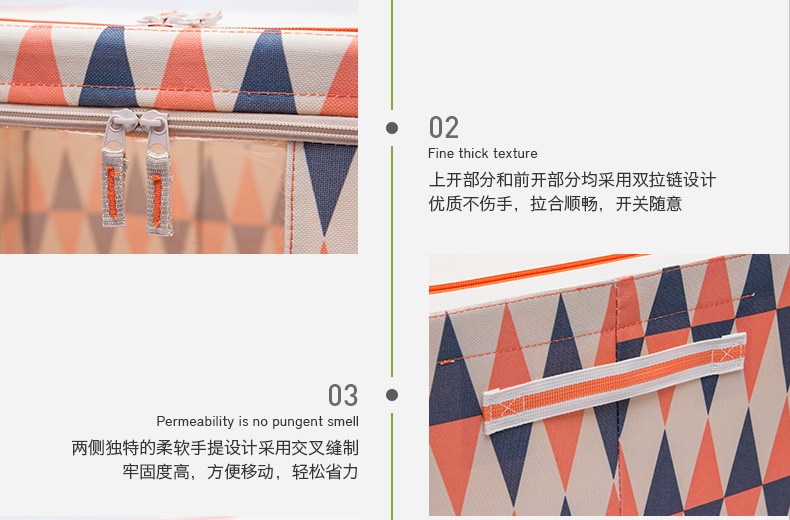 02
Fine thick texture
上开部分和前开部分均采用双拉链设计
优质不伤手，拉合顺畅，开关随意

03
Permeability is no pungent smell
两侧独特的柔软手提设计采用交叉缝制
牢固度高，方便移动，轻松省力