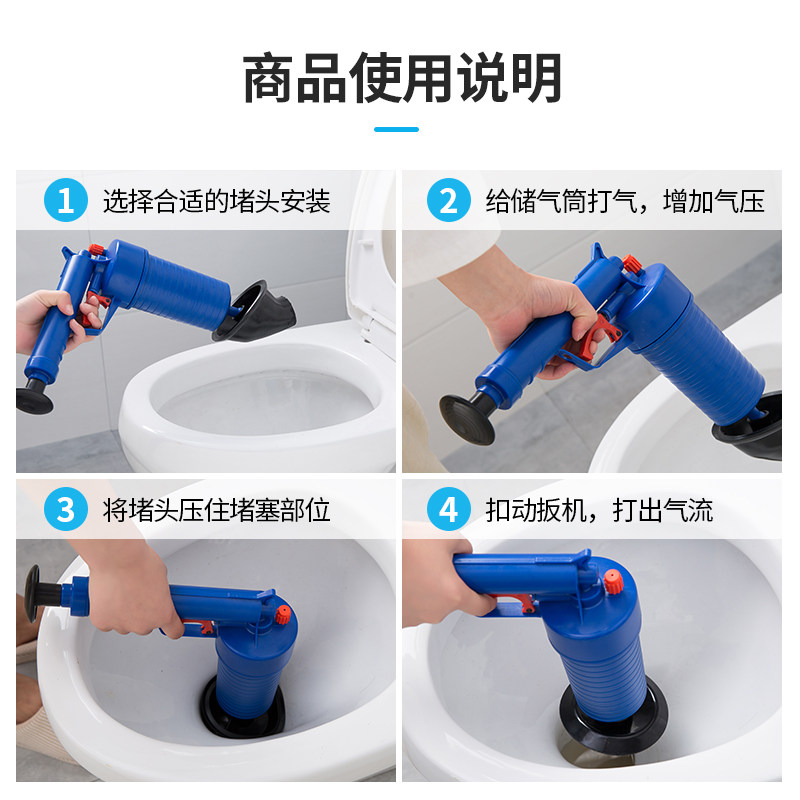 商品使用说明

1 选择合适的堵头安装

2 给储气筒打气，增加气压

3 将堵头压住堵塞部位

4 扣动扳机，打出气流