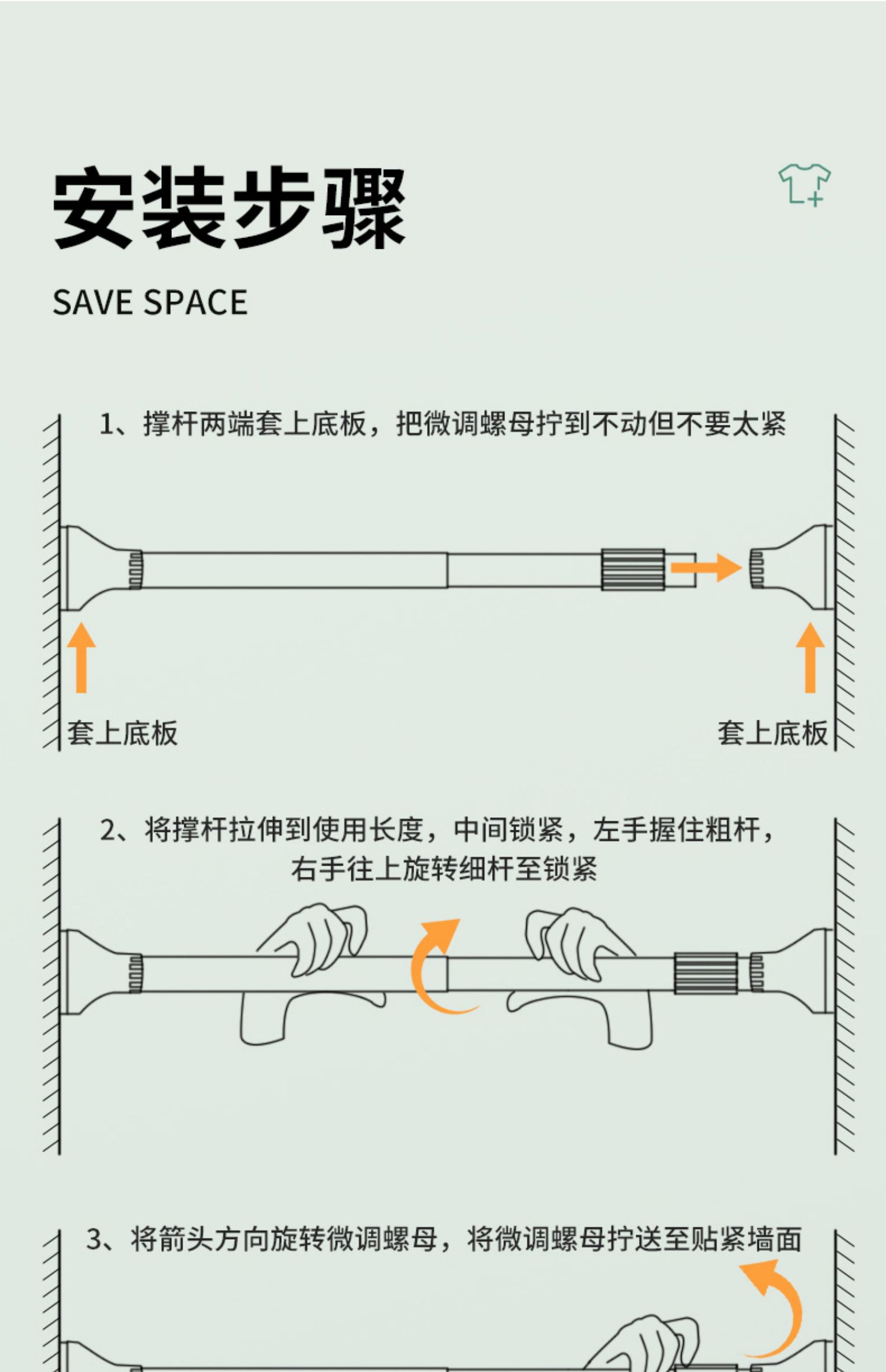 安装步骤

SAVE SPACE

1、撑杆两端套上底板，把微调螺母拧到不动但不要太紧

套上底板

套上底板

2、将撑杆拉伸到使用长度，中间锁紧，左手握住粗杆，右手往上旋转细杆至锁紧

3、将箭头方向旋转微调螺母，将微调螺母拧送至贴紧墙面