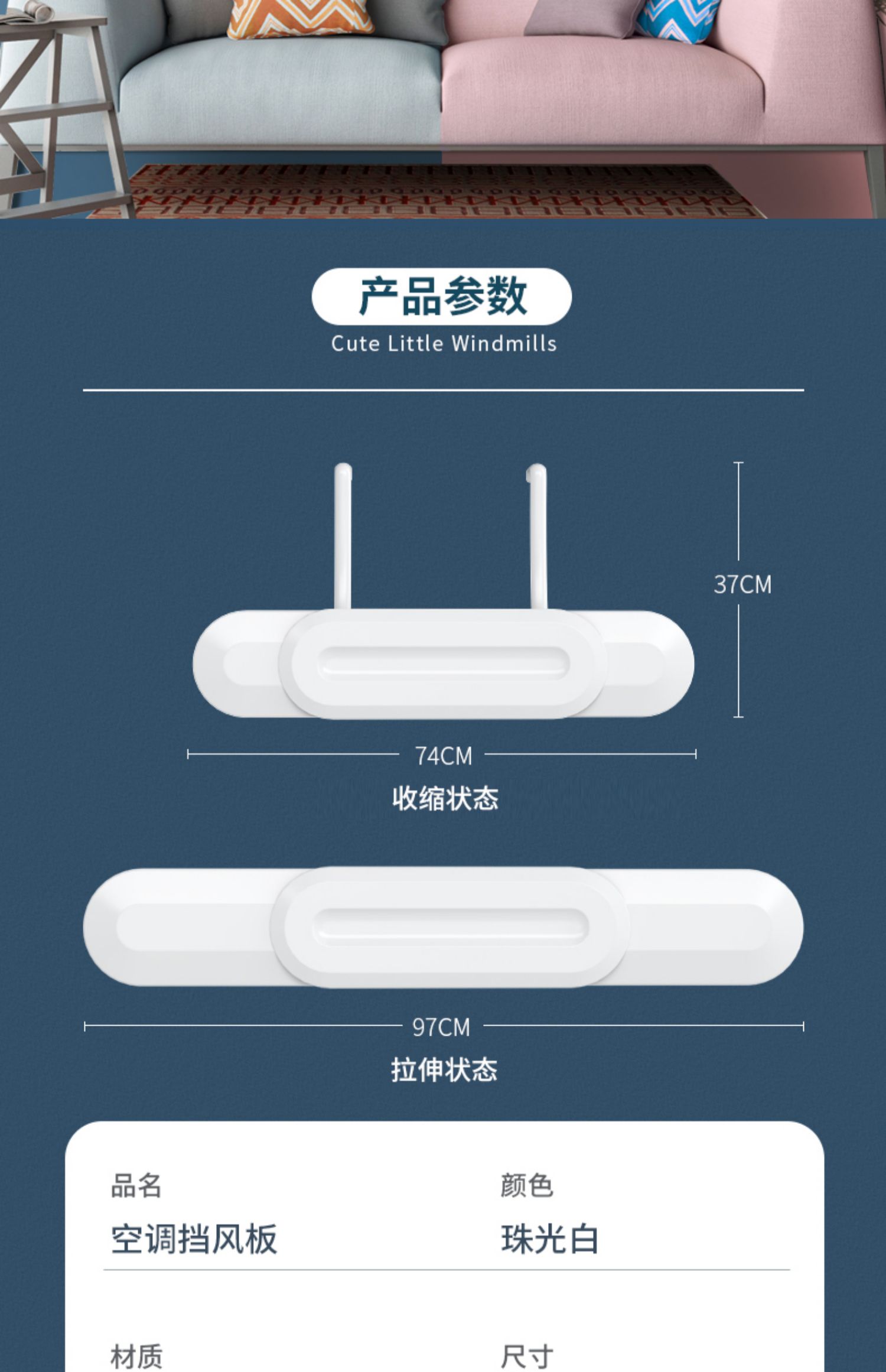 产品参数
Cute Little Windmills

37CM

74CM
收缩状态

97CM
拉伸状态

品名
空调挡风板

颜色
珠光白

材质

尺寸