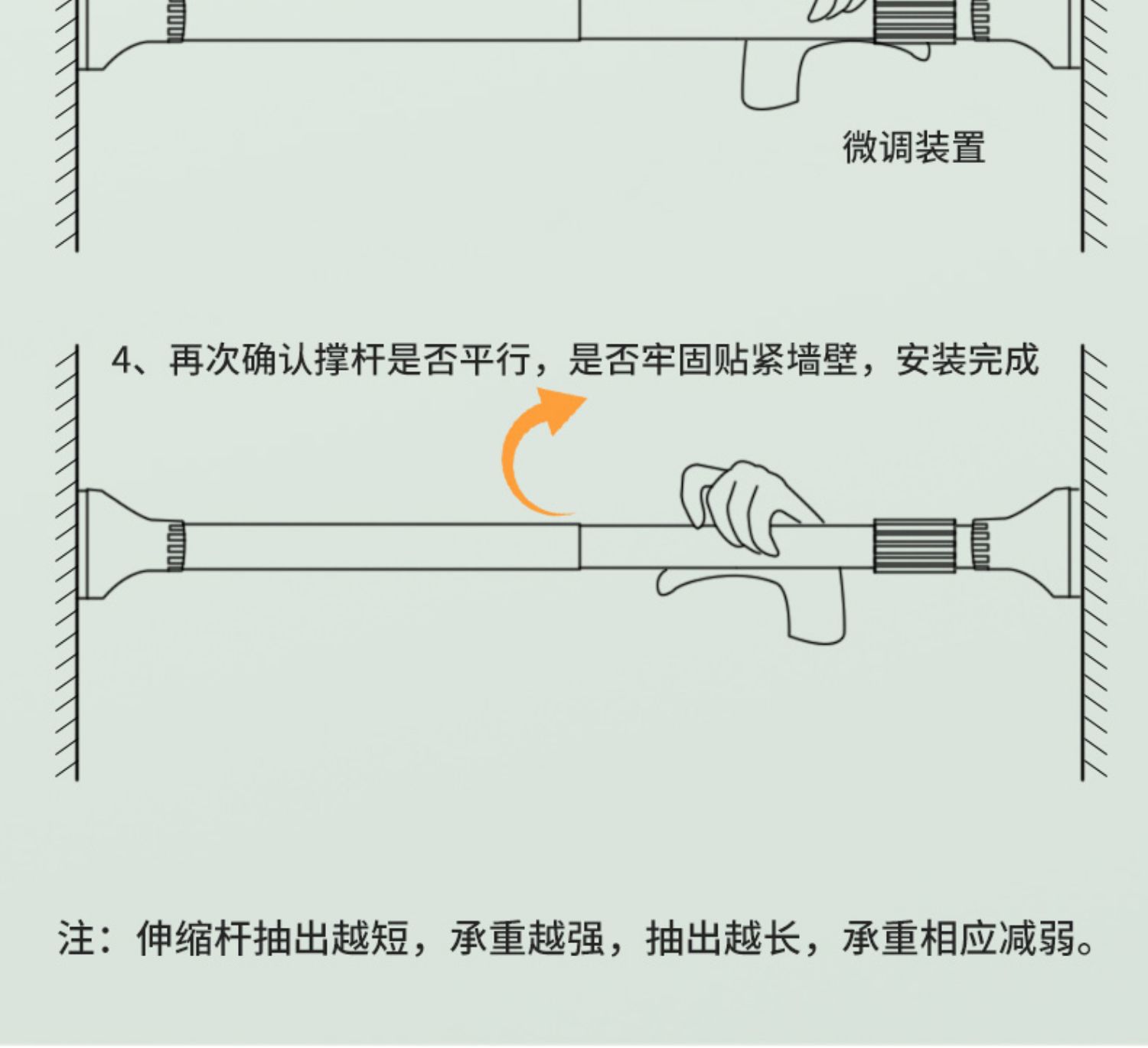 微调装置

4、再次确认撑杆是否平行，是否牢固贴紧墙壁，安装完成

注：伸缩杆抽出越短，承重越强，抽出越长，承重相应减弱。