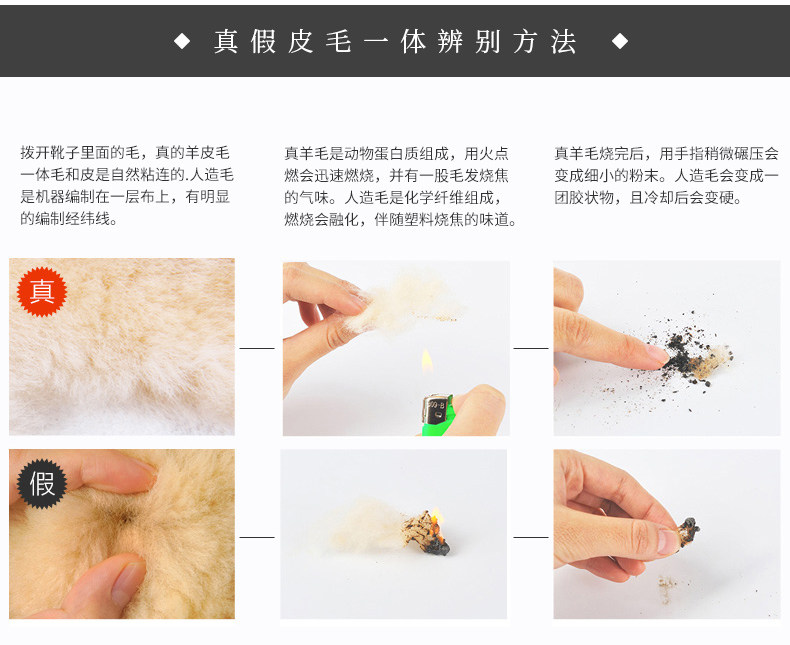 ◆ 真假皮毛一体辨别方法 ◆

拨开靴子里面的毛，真的羊皮毛一体毛和皮是自然粘连的.人造毛是机器编制在一层布上，有明显的编制经纬线。

真羊毛是动物蛋白质组成，用火点燃会迅速燃烧，并有一股毛发烧焦的气味。人造毛是化学纤维组成，燃烧会融化，伴随塑料烧焦的味道。

真羊毛烧完后，用手指稍微碾压会变成细小的粉末。人造毛会变成一团胶状物，且冷却后会变硬。

真

假