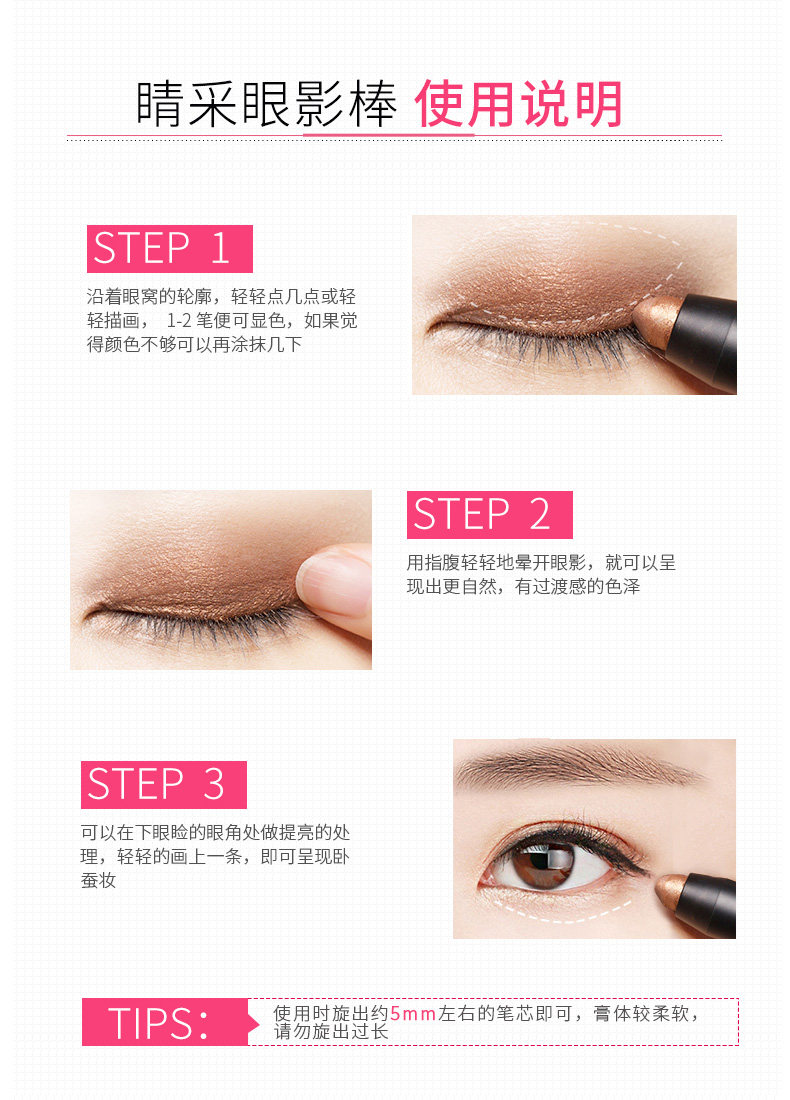 睛采眼影棒 使用说明

STEP 1

沿着眼窝的轮廓，轻轻点几点或轻轻描画， 1-2 笔便可显色，如果觉得颜色不够可以再涂抹几下

STEP 2

用指腹轻轻地晕开眼影，就可以呈现出更自然，有过渡感的色泽

STEP 3

可以在下眼睑的眼角处做提亮的处理，轻轻的画上一条，即可呈现卧蚕妆

TIPS：

使用时旋出约5mm左右的笔芯即可，膏体较柔软，请勿旋出过长