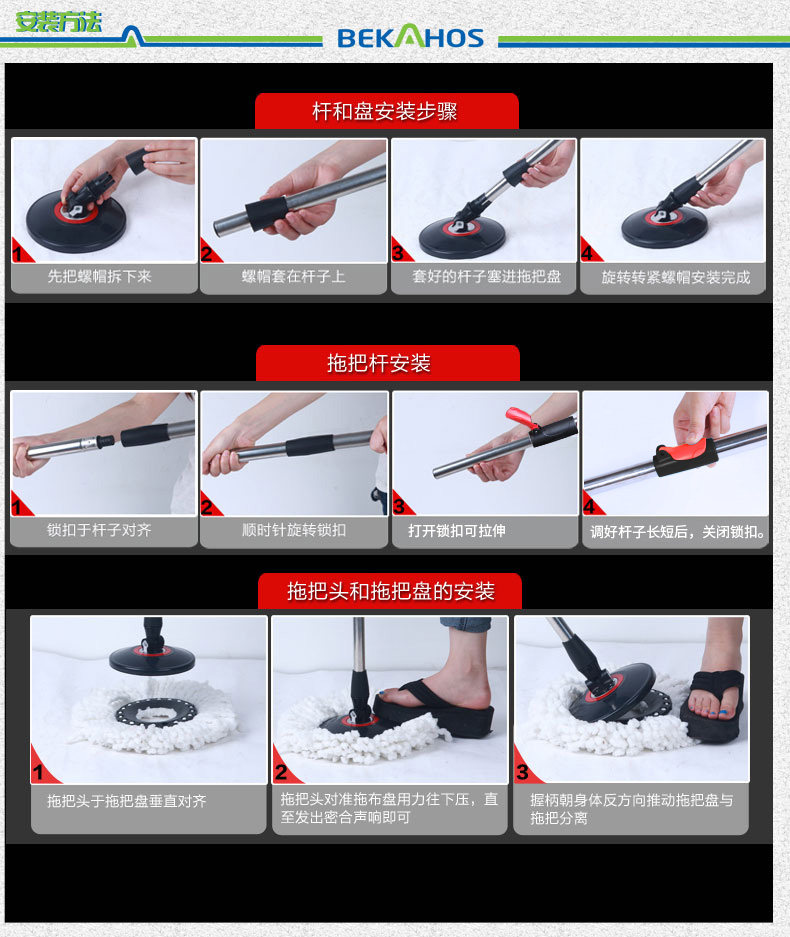 安装方法
BEKAHOS

杆和盘安装步骤

1
先把螺帽拆下来

2
螺帽套在杆子上

3
套好的杆子塞进拖把盘

4
旋转转紧螺帽安装完成

拖把杆安装

1
锁扣于杆子对齐

2
顺时针旋转锁扣

3
打开锁扣可拉伸

4
调好杆子长短后，关闭锁扣。

拖把头和拖把盘的安装

1
拖把头于拖把盘垂直对齐

2
拖把头对准拖布盘用力往下压，直至发出密合声响即可

3
握柄朝身体反方向推动拖把盘与拖把分离