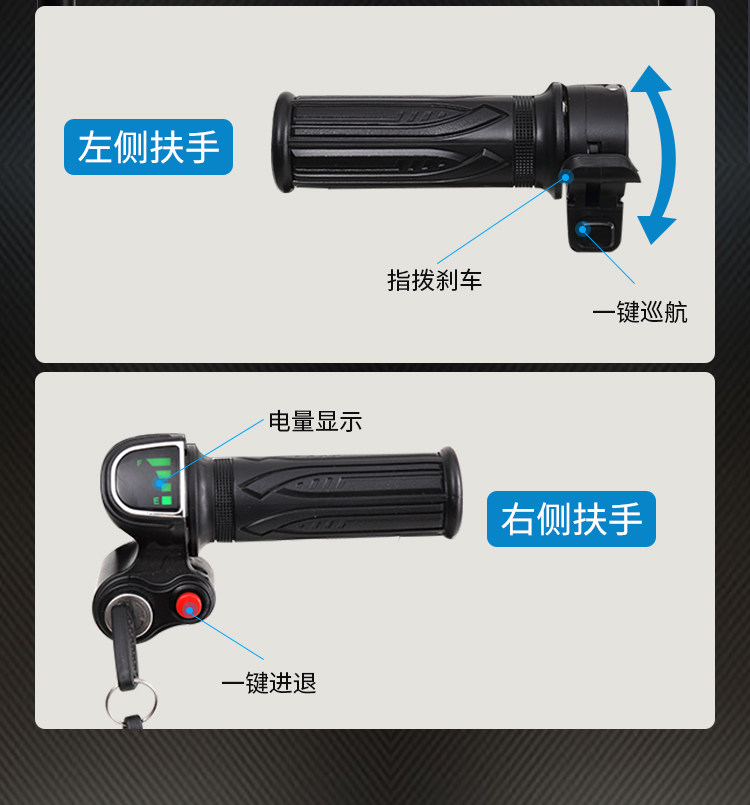 左侧扶手

指拨刹车

一键巡航

电量显示

F

E

右侧扶手

一键进退