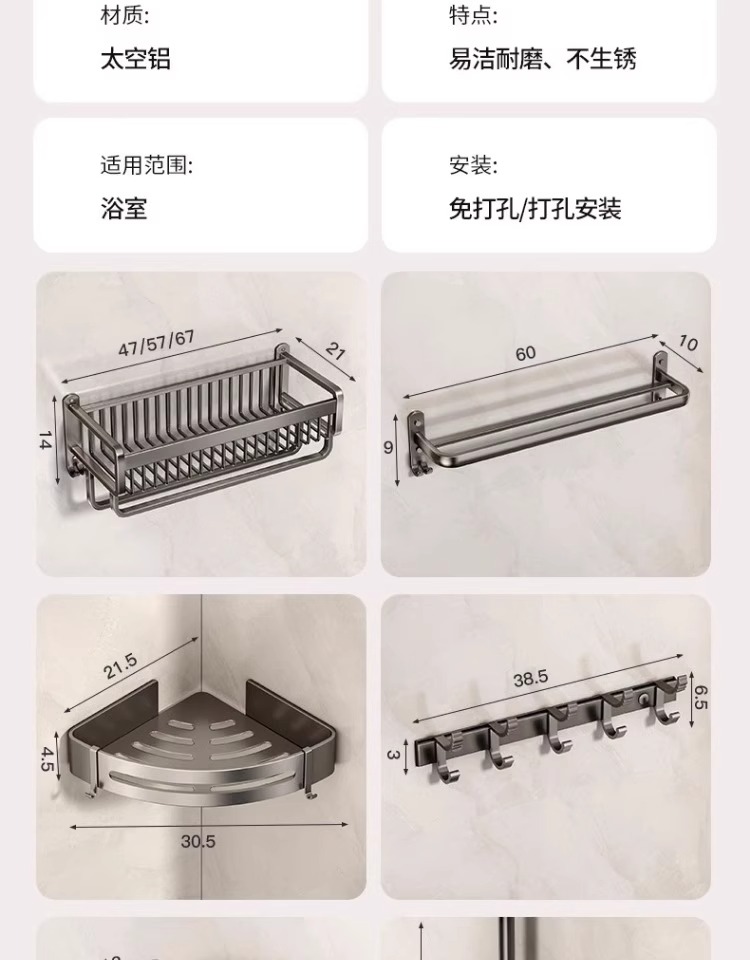 材质:
太空铝

特点:
易洁耐磨、不生锈

适用范围:
浴室

安装:
免打孔/打孔安装

47/57/67
21
14

60
10
9

21.5
4.5
30.5

38.5
6.5
3