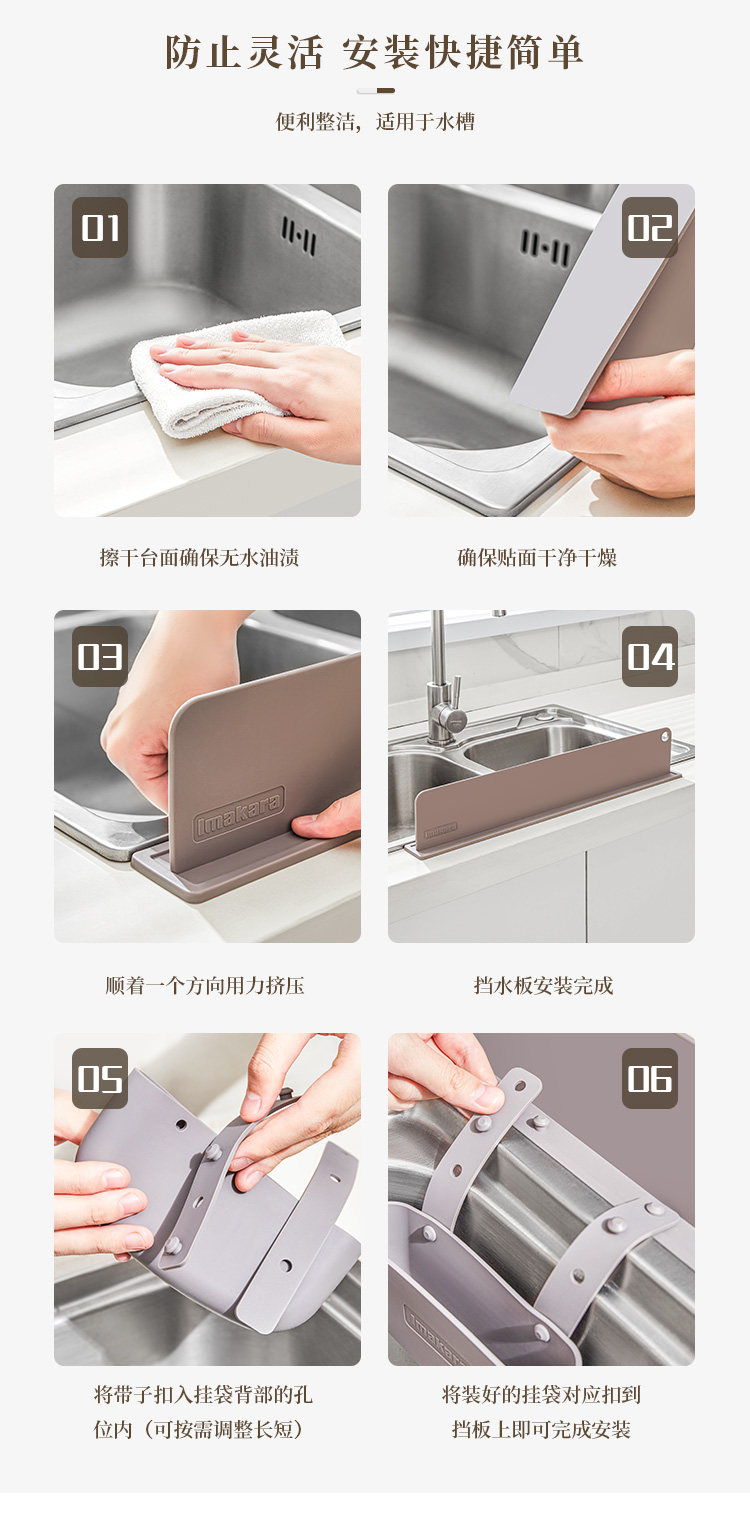 防止灵活 安装快捷简单

便利整洁，适用于水槽

01

擦干台面确保无水油渍

02

确保贴面干净干燥

03

imakara

顺着一个方向用力挤压

04

imakara

挡水板安装完成

05

将带子扣入挂袋背部的孔位内（可按需调整长短）

06

imakara

将装好的挂袋对应扣到挡板上即可完成安装