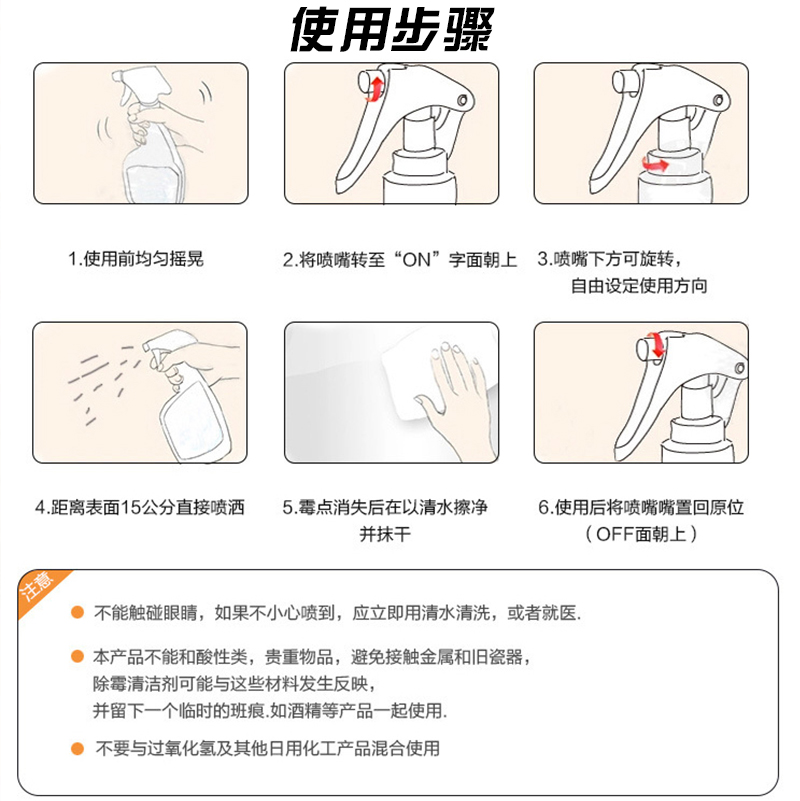 使用步骤

1.使用前均匀摇晃

2.将喷嘴转至“ON”字面朝上

3.喷嘴下方可旋转，自由设定使用方向

4.距离表面15公分直接喷洒

5.霉点消失后在以清水擦净并抹干

6.使用后将喷嘴嘴置回原位（OFF面朝上）

注意

不能触碰眼睛，如果不小心喷到，应立即用清水清洗，或者就医.

本产品不能和酸性类，贵重物品，避免接触金属和旧瓷器，除霉清洁剂可能与这些材料发生反映，并留下一个临时的班痕.如酒精等产品一起使用.

不要与过氧化氢及其他日用化工产品混合使用