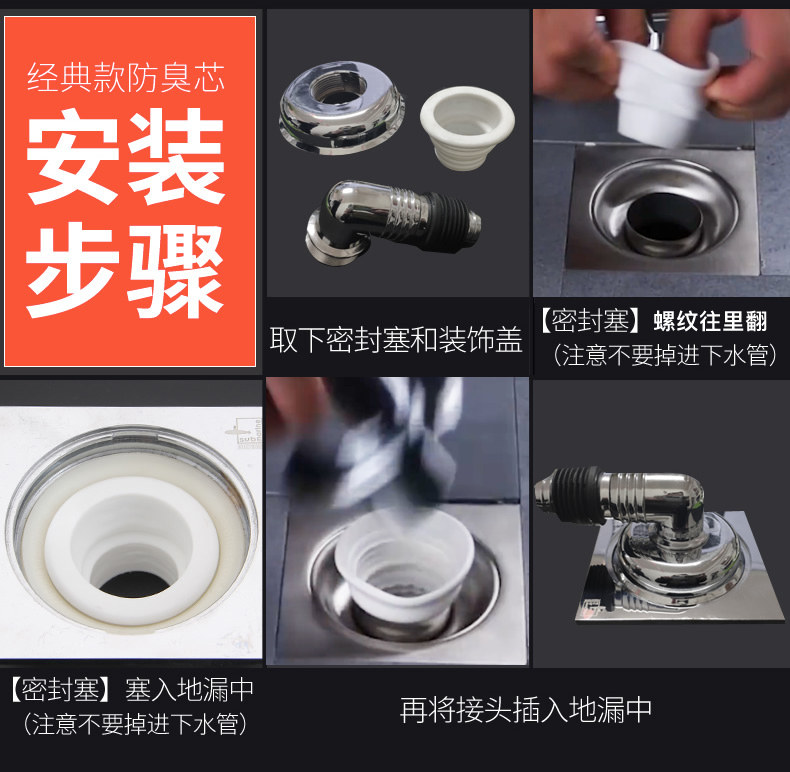 经典款防臭芯

安装步骤

取下密封塞和装饰盖

【密封塞】螺纹往里翻
（注意不要掉进下水管）

【密封塞】塞入地漏中
（注意不要掉进下水管）

再将接头插入地漏中