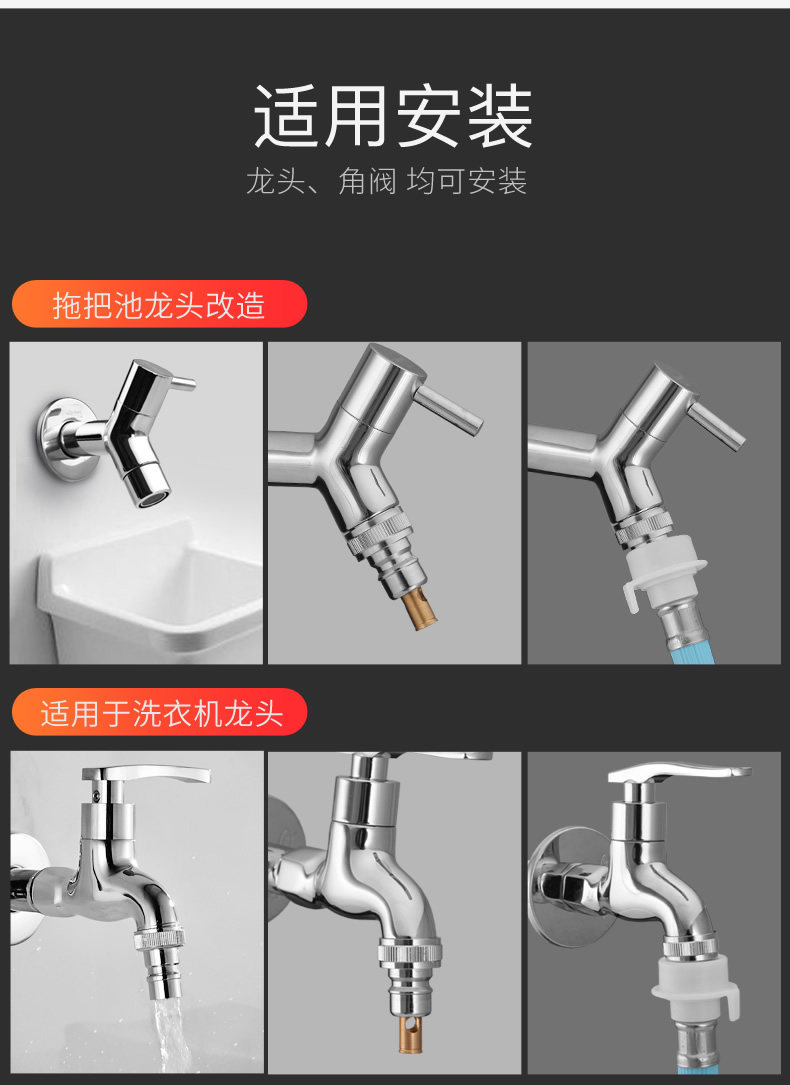 适用安装

龙头、角阀 均可安装

拖把池龙头改造

适用于洗衣机龙头