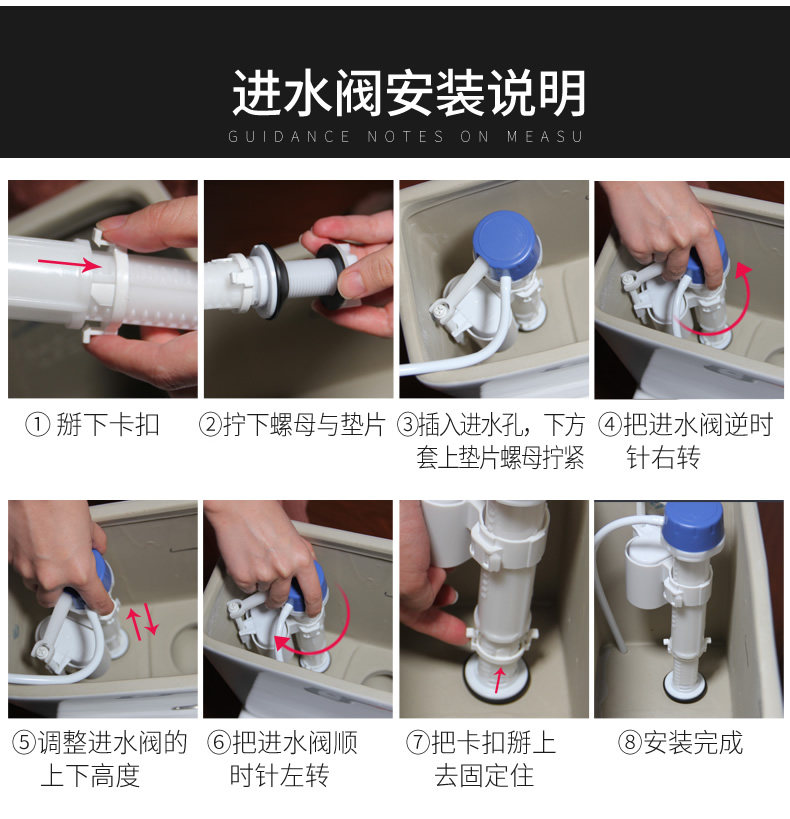 进水阀安装说明
GUIDANCE NOTES ON MEASU

① 掰下卡扣

②拧下螺母与垫片

③插入进水孔，下方套上垫片螺母拧紧

④把进水阀逆时针右转

⑤调整进水阀的上下高度

⑥把进水阀顺时针左转

⑦把卡扣掰上去固定住

⑧安装完成