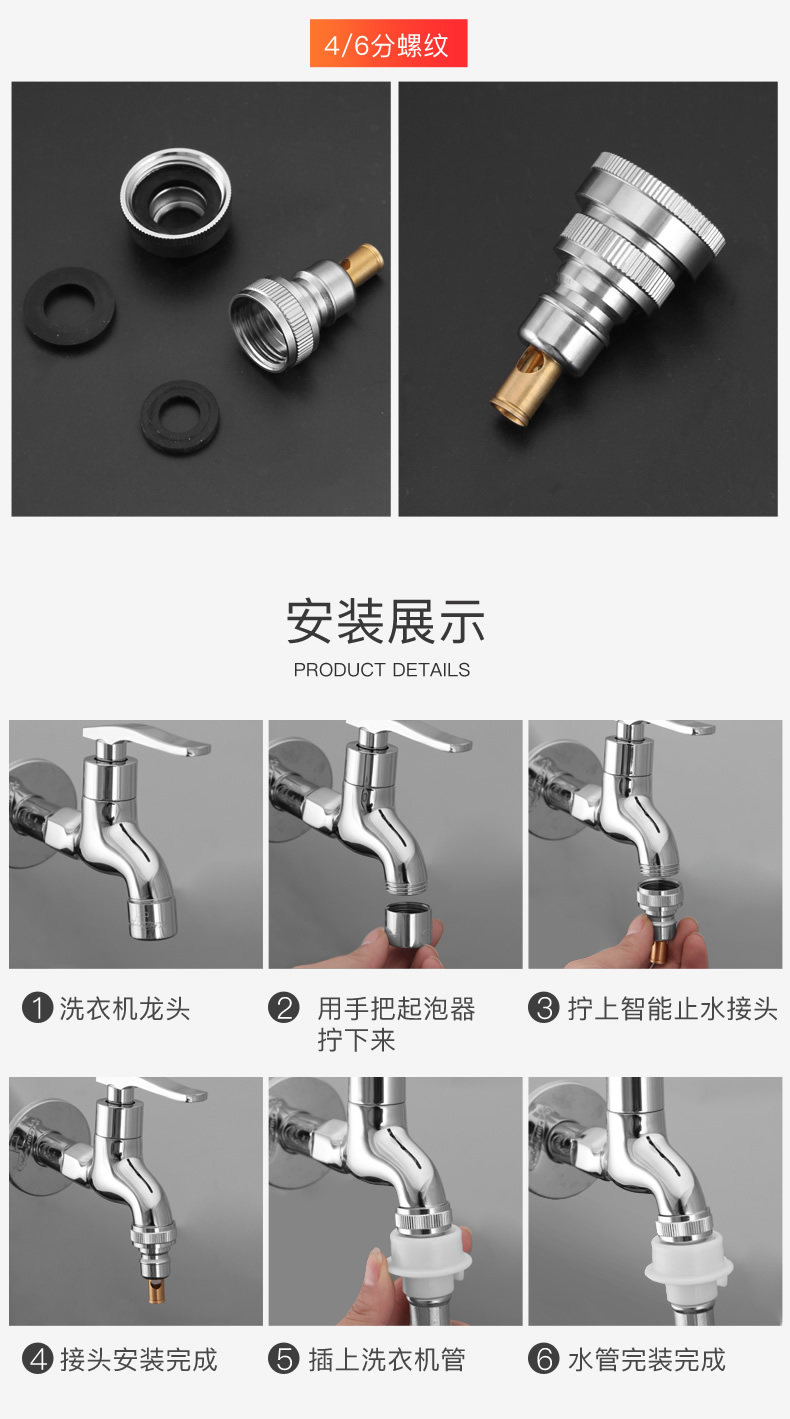 4/6分螺纹

安装展示
PRODUCT DETAILS

1 洗衣机龙头

2 用手把起泡器拧下来

3 拧上智能止水接头

4 接头安装完成

5 插上洗衣机管

6 水管完装完成