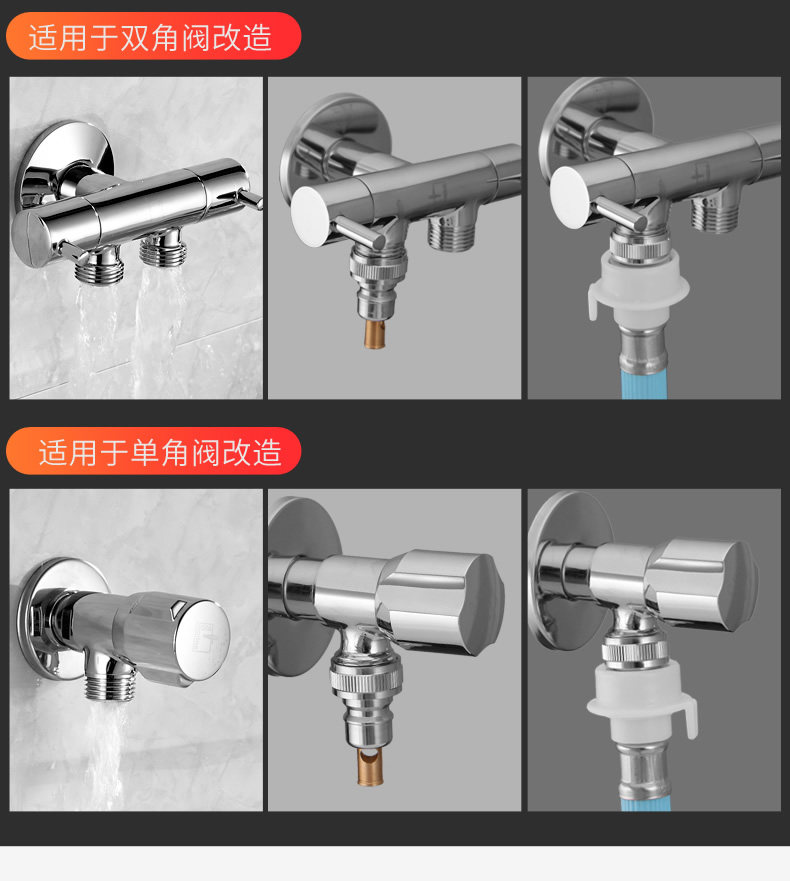 适用于双角阀改造

适用于单角阀改造