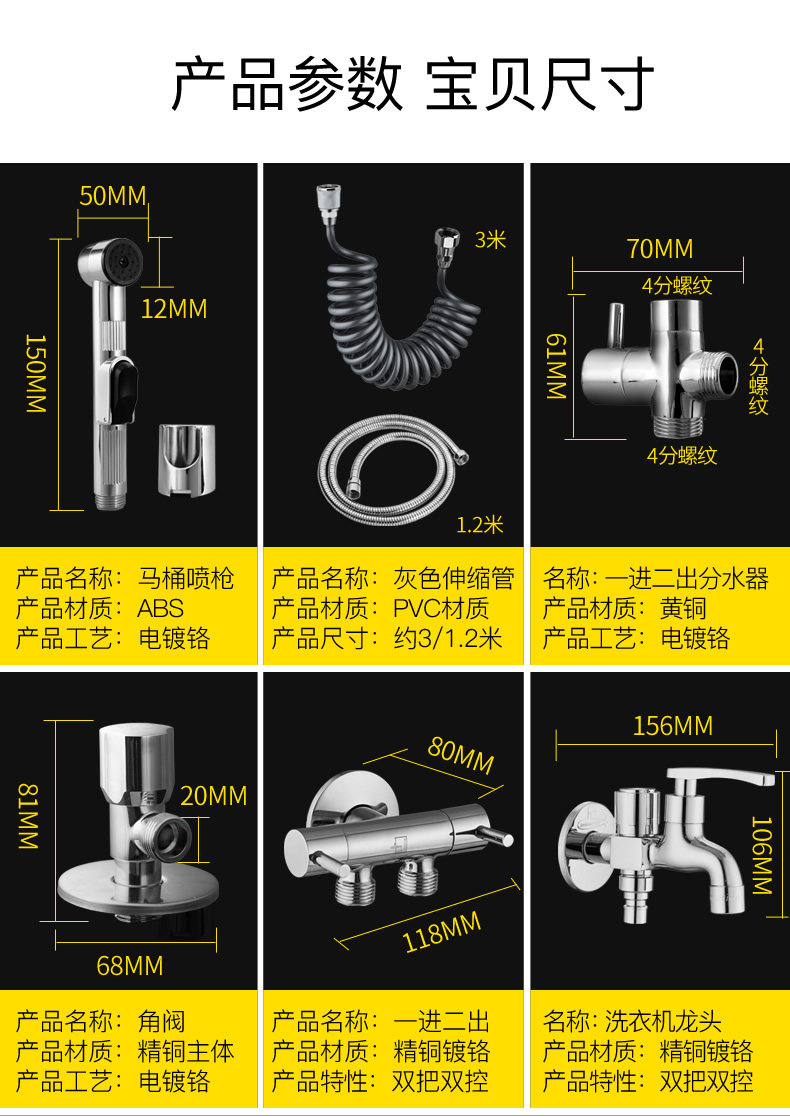 产品参数 宝贝尺寸

50MM
12MM
150MM

产品名称：马桶喷枪
产品材质：ABS
产品工艺：电镀铬

3米
1.2米

产品名称：灰色伸缩管
产品材质：PVC材质
产品尺寸：约3/1.2米

70MM
4分螺纹
61MM
4分螺纹
4分螺纹

名称：一进二出分水器
产品材质：黄铜
产品工艺：电镀铬

81MM
20MM
68MM

产品名称：角阀
产品材质：精铜主体
产品工艺：电镀铬

80MM
118MM

产品名称：一进二出
产品材质：精铜镀铬
产品特性：双把双控

156MM
106MM

名称：洗衣机龙头
产品材质：精铜镀铬
产品特性：双把双控