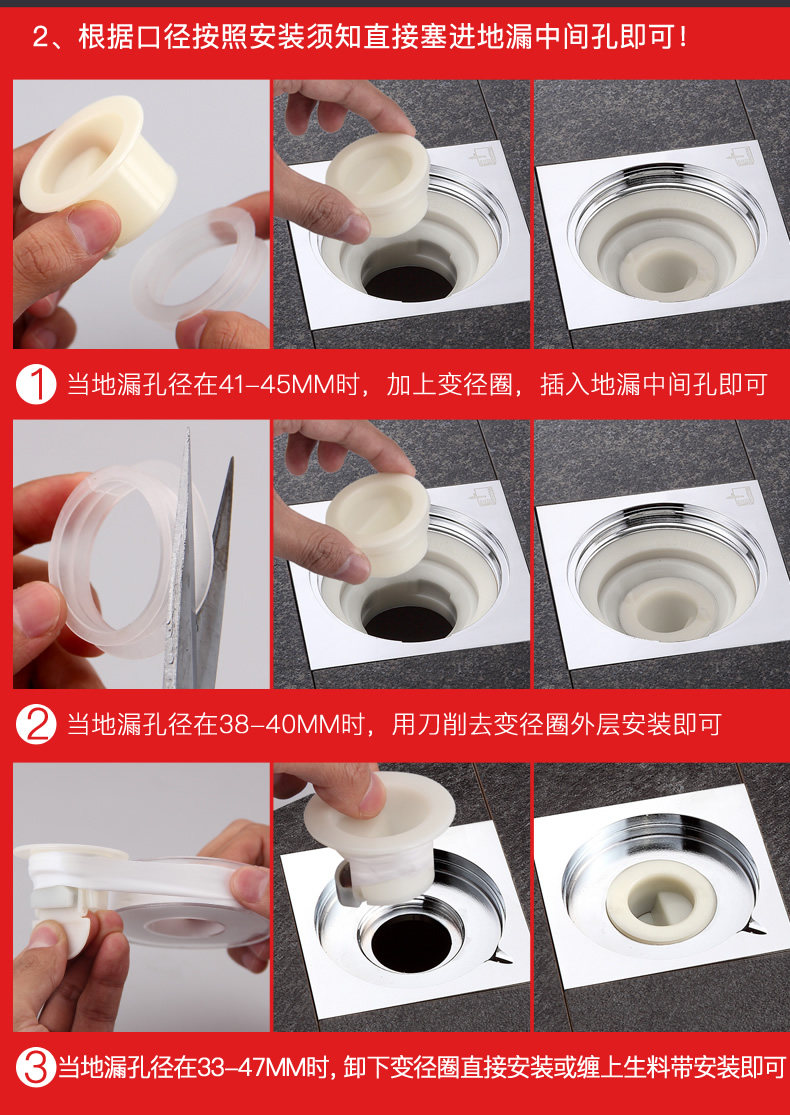 2、根据口径按照安装须知直接塞进地漏中间孔即可！

1 当地漏孔径在41-45MM时，加上变径圈，插入地漏中间孔即可

2 当地漏孔径在38-40MM时，用刀削去变径圈外层安装即可

3 当地漏孔径在33-47MM时，卸下变径圈直接安装或缠上生料带安装即可