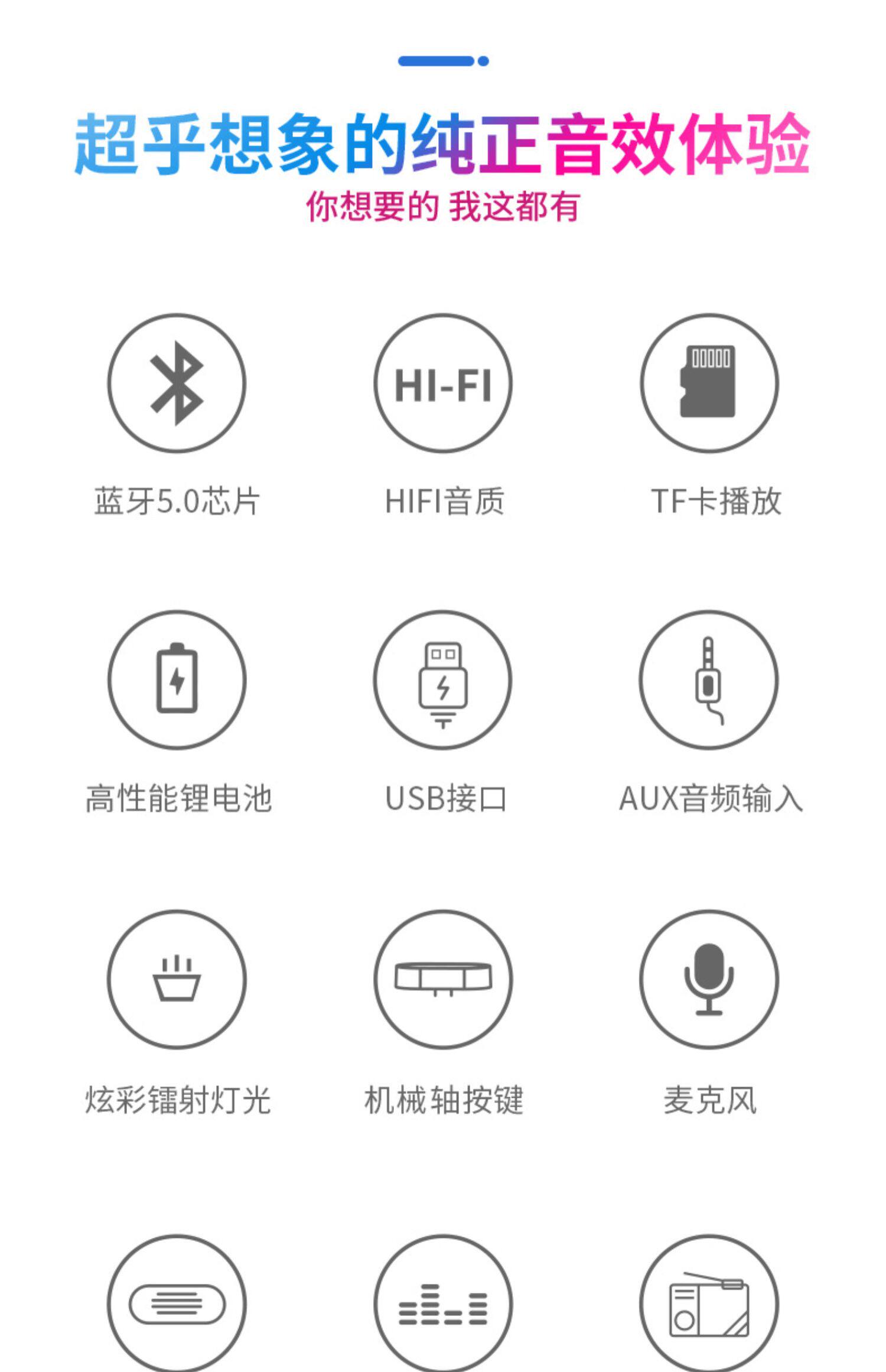 超乎想象的纯正音效体验

你想要的 我这都有

HI-FI

蓝牙5.0芯片

HIFI音质

TF卡播放

高性能锂电池

USB接口

AUX音频输入

炫彩镭射灯光

机械轴按键

麦克风