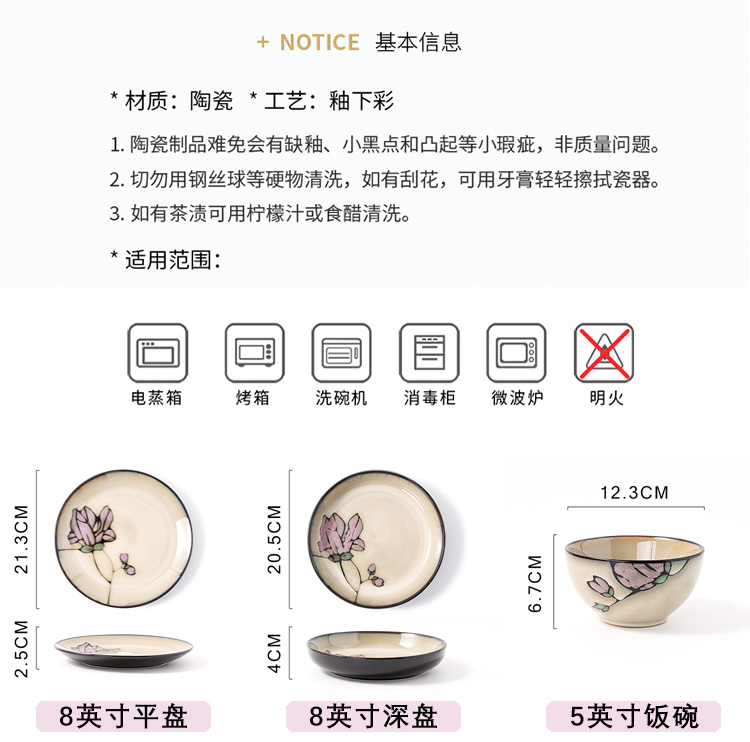 + NOTICE 基本信息

* 材质：陶瓷 * 工艺：釉下彩

1. 陶瓷制品难免会有缺釉、小黑点和凸起等小瑕疵，非质量问题。
2. 切勿用钢丝球等硬物清洗，如有刮花，可用牙膏轻轻擦拭瓷器。
3. 如有茶渍可用柠檬汁或食醋清洗。

* 适用范围：

电蒸箱 烤箱 洗碗机 消毒柜 微波炉 明火

21.3CM
2.5CM
8英寸平盘

20.5CM
4CM
8英寸深盘

12.3CM
6.7CM
5英寸饭碗