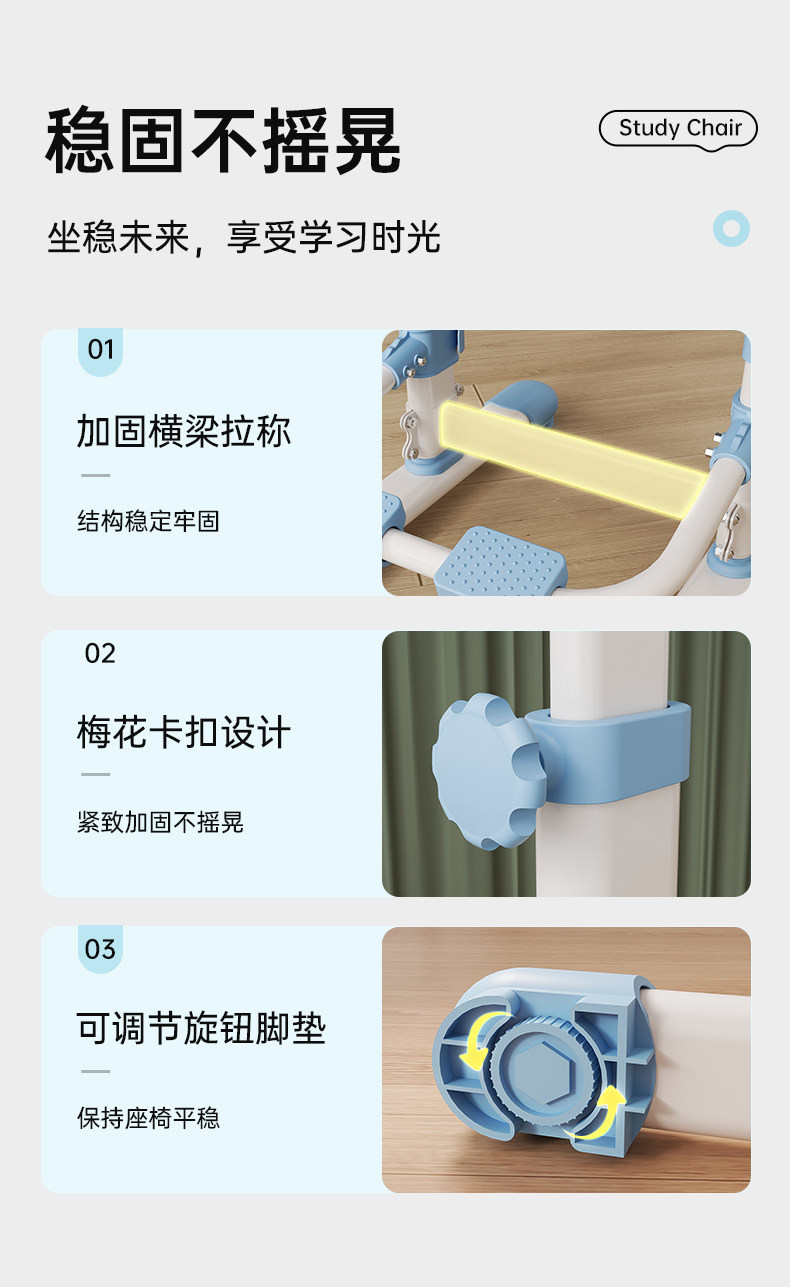 稳固不摇晃

Study Chair

坐稳未来，享受学习时光

01

加固横梁拉称

结构稳定牢固

02

梅花卡扣设计

紧致加固不摇晃

03

可调节旋钮脚垫

保持座椅平稳