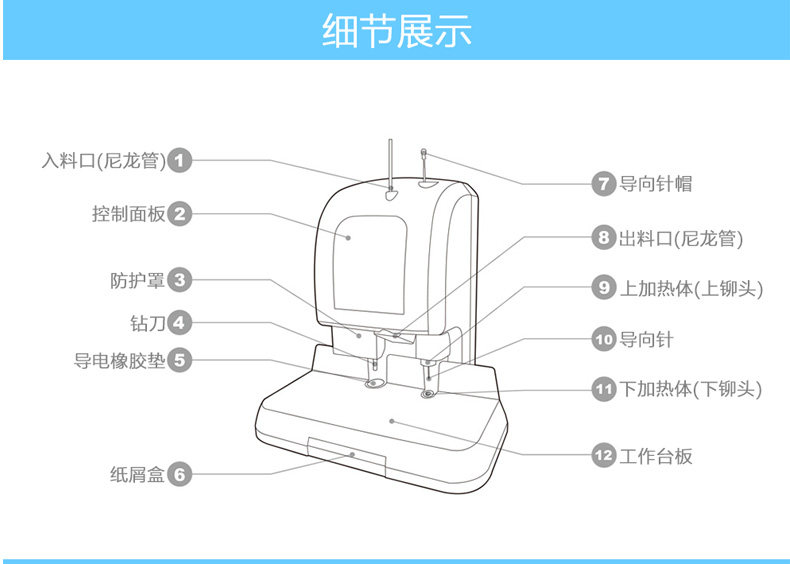 细节展示

入料口(尼龙管) 1
控制面板 2
防护罩 3
钻刀 4
导电橡胶垫 5
纸屑盒 6

7 导向针帽
8 出料口(尼龙管)
9 上加热体(上铆头)
10 导向针
11 下加热体(下铆头)
12 工作台板