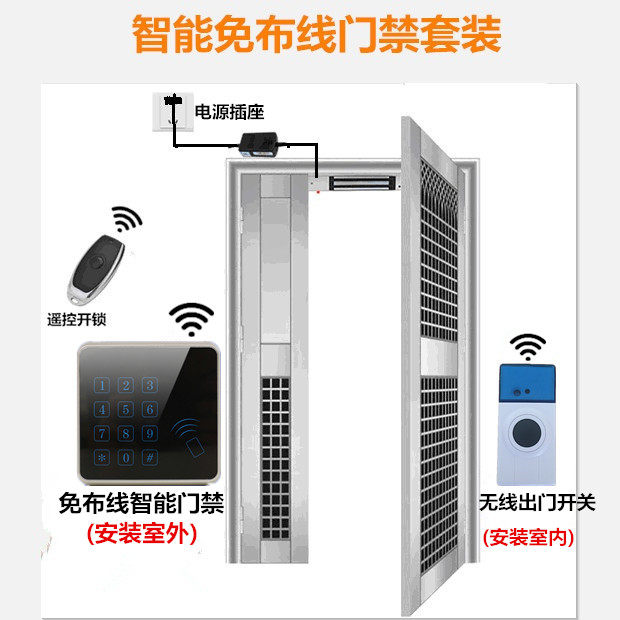 智能免布线门禁套装

电源插座

遥控开锁

1 2 3
4 5 6
7 8 9
* 0 #

免布线智能门禁
(安装室外)

无线出门开关
(安装室内)