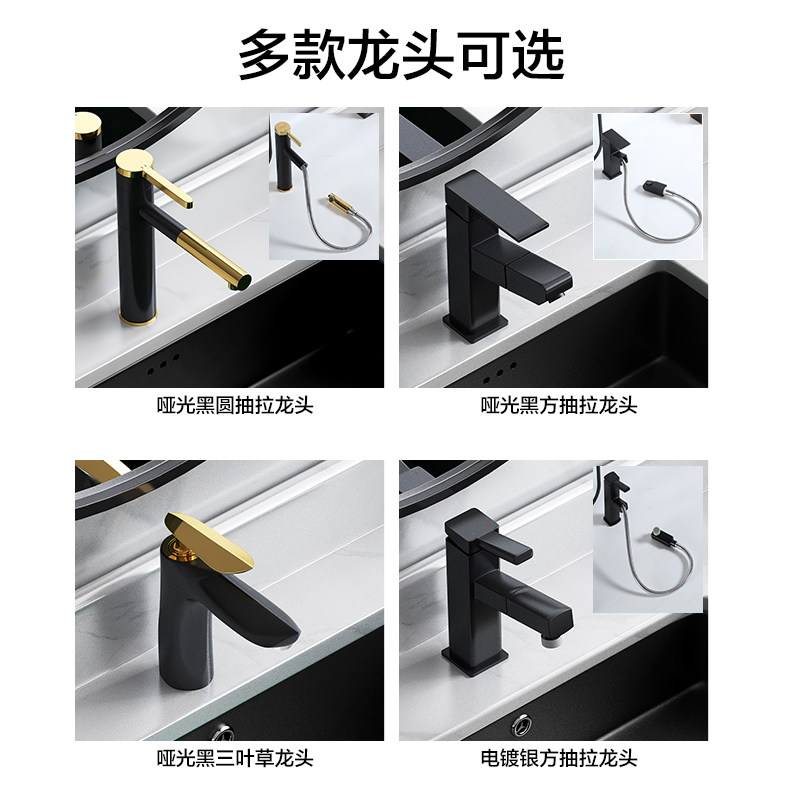 多款龙头可选

哑光黑圆抽拉龙头

哑光黑方抽拉龙头

哑光黑三叶草龙头

电镀银方抽拉龙头