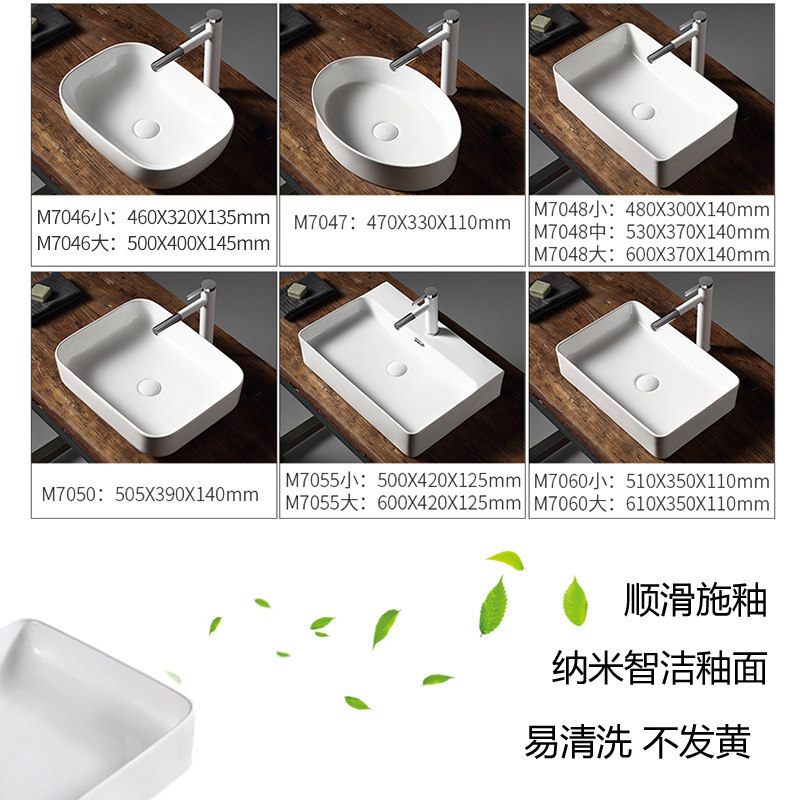 M7046小：460X320X135mm
M7046大：500X400X145mm

M7047：470X330X110mm

M7048小：480X300X140mm
M7048中：530X370X140mm
M7048大：600X370X140mm

M7050：505X390X140mm

M7055小：500X420X125mm
M7055大：600X420X125mm

M7060小：510X350X110mm
M7060大：610X350X110mm

顺滑施釉

纳米智洁釉面

易清洗 不发黄