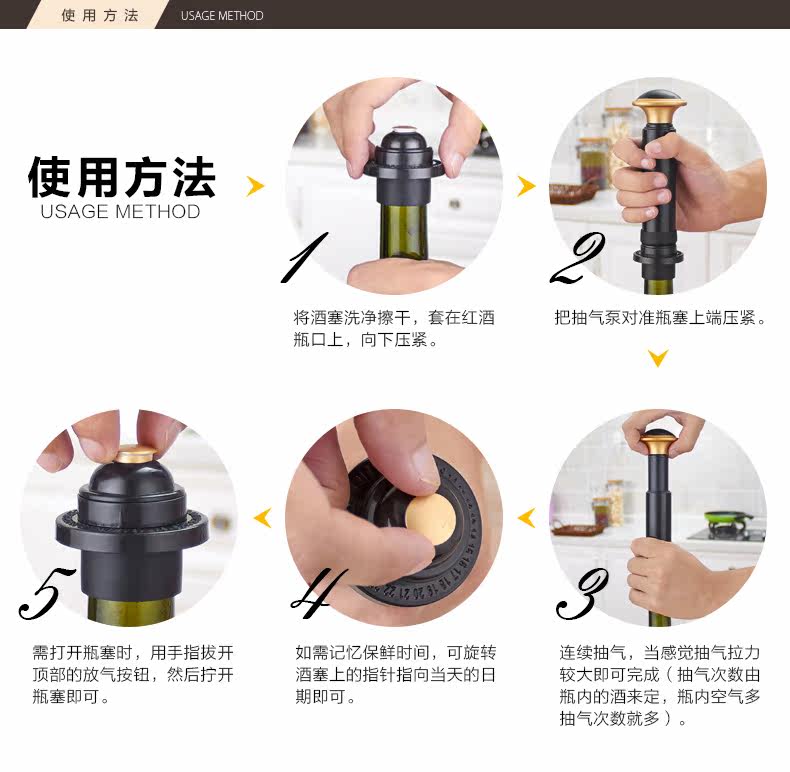 使用方法 USAGE METHOD

使用方法
USAGE METHOD

1
将酒塞洗净擦干，套在红酒瓶口上，向下压紧。

2
把抽气泵对准瓶塞上端压紧。

3
连续抽气，当感觉抽气拉力较大即可完成（抽气次数由瓶内的酒来定，瓶内空气多抽气次数就多）。

4
如需记忆保鲜时间，可旋转酒塞上的指针指向当天的日期即可。

5
需打开瓶塞时，用手指拔开顶部的放气按钮，然后拧开瓶塞即可。