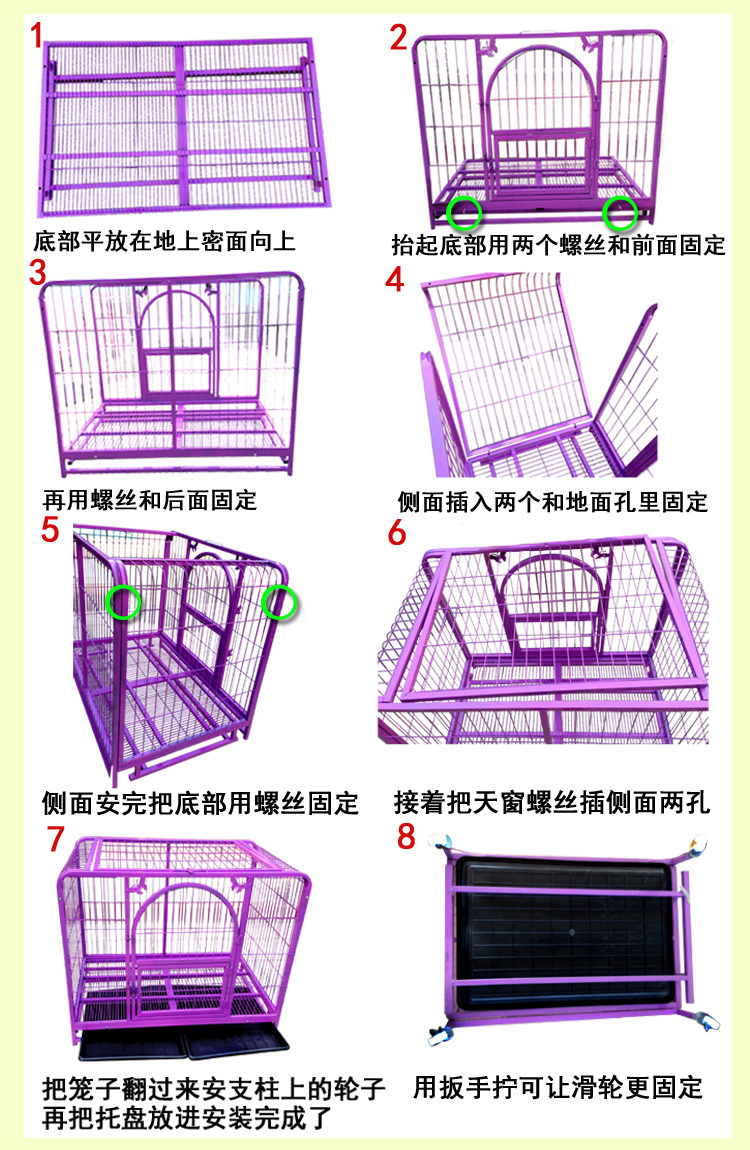 1

底部平放在地上密面向上

2

抬起底部用两个螺丝和前面固定

3

再用螺丝和后面固定

4

侧面插入两个和地面孔里固定

5

侧面安完把底部用螺丝固定

6

接着把天窗螺丝插侧面两孔

7

把笼子翻过来安支柱上的轮子
再把托盘放进安装完成了

8

用扳手拧可让滑轮更固定