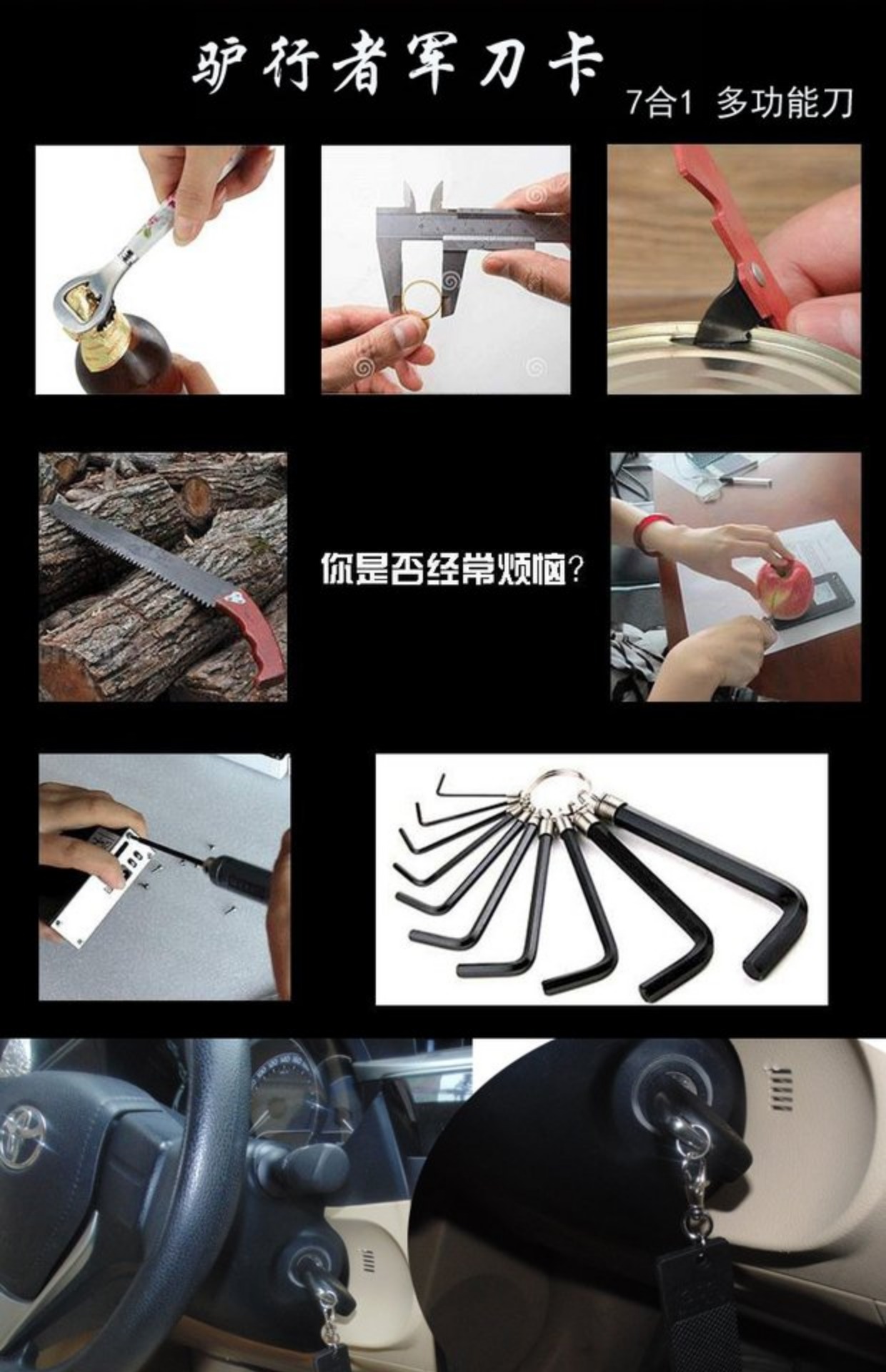 驴行者军刀卡

7合1 多功能刀

你是否经常烦恼?