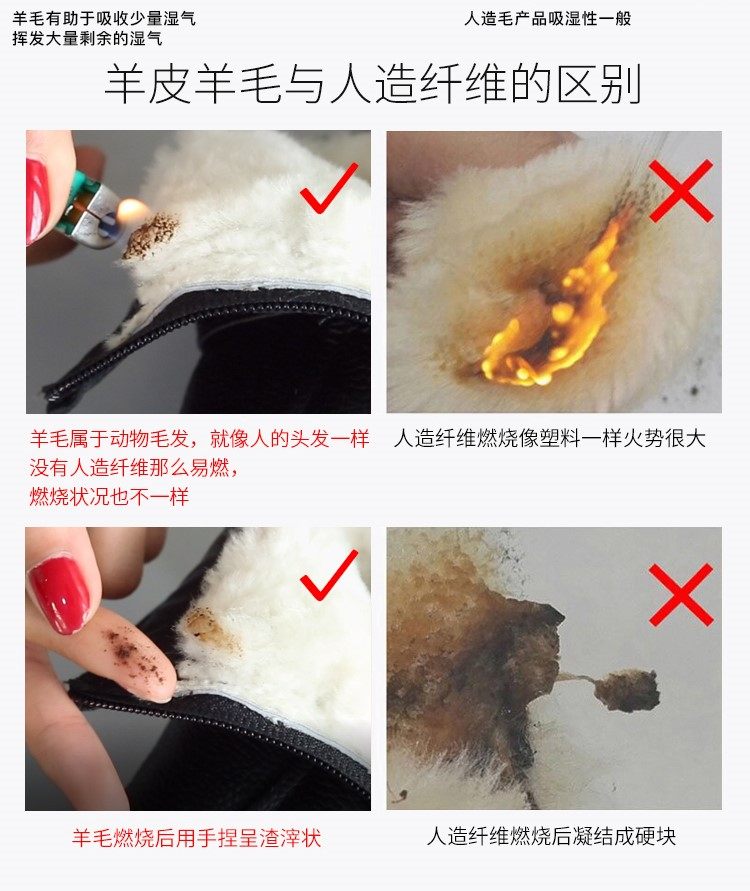 羊毛有助于吸收少量湿气
挥发大量剩余的湿气

人造毛产品吸湿性一般

羊皮羊毛与人造纤维的区别

羊毛属于动物毛发，就像人的头发一样
没有人造纤维那么易燃，
燃烧状况也不一样

人造纤维燃烧像塑料一样火势很大

羊毛燃烧后用手捏呈渣滓状

人造纤维燃烧后凝结成硬块