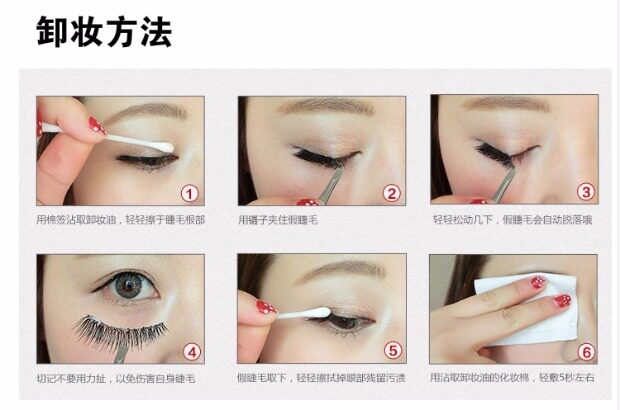 卸妆方法

1
用棉签沾取卸妆油，轻轻擦于睫毛根部

2
用镊子夹住假睫毛

3
轻轻松动几下，假睫毛会自动脱落哦

4
切记不要用力扯，以免伤害自身睫毛

5
假睫毛取下，轻轻擦拭掉眼部残留污渍

6
用沾取卸妆油的化妆棉，轻敷5秒左右