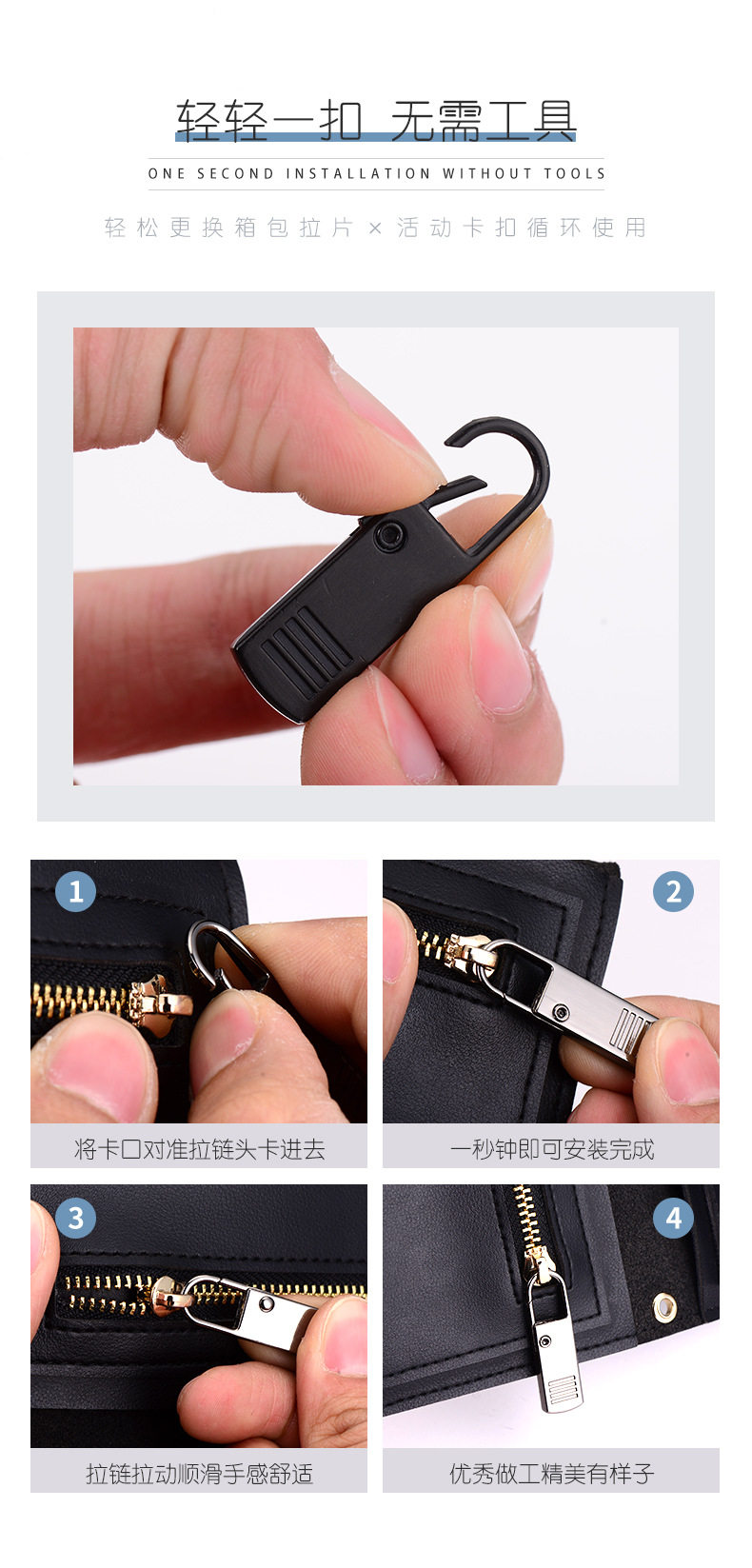 轻轻一扣 无需工具

ONE SECOND INSTALLATION WITHOUT TOOLS

轻松更换箱包拉片 × 活动卡扣循环使用

1

将卡口对准拉链头卡进去

2

一秒钟即可安装完成

3

拉链拉动顺滑手感舒适

4

优秀做工精美有样子