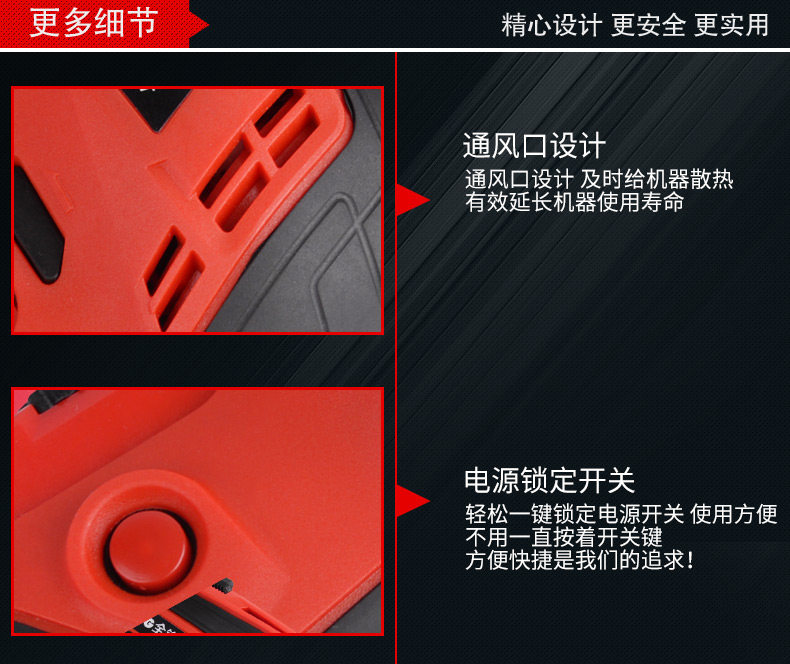 更多细节

精心设计 更安全 更实用

通风口设计
通风口设计 及时给机器散热
有效延长机器使用寿命

电源锁定开关
轻松一键锁定电源开关 使用方便
不用一直按着开关键
方便快捷是我们的追求!